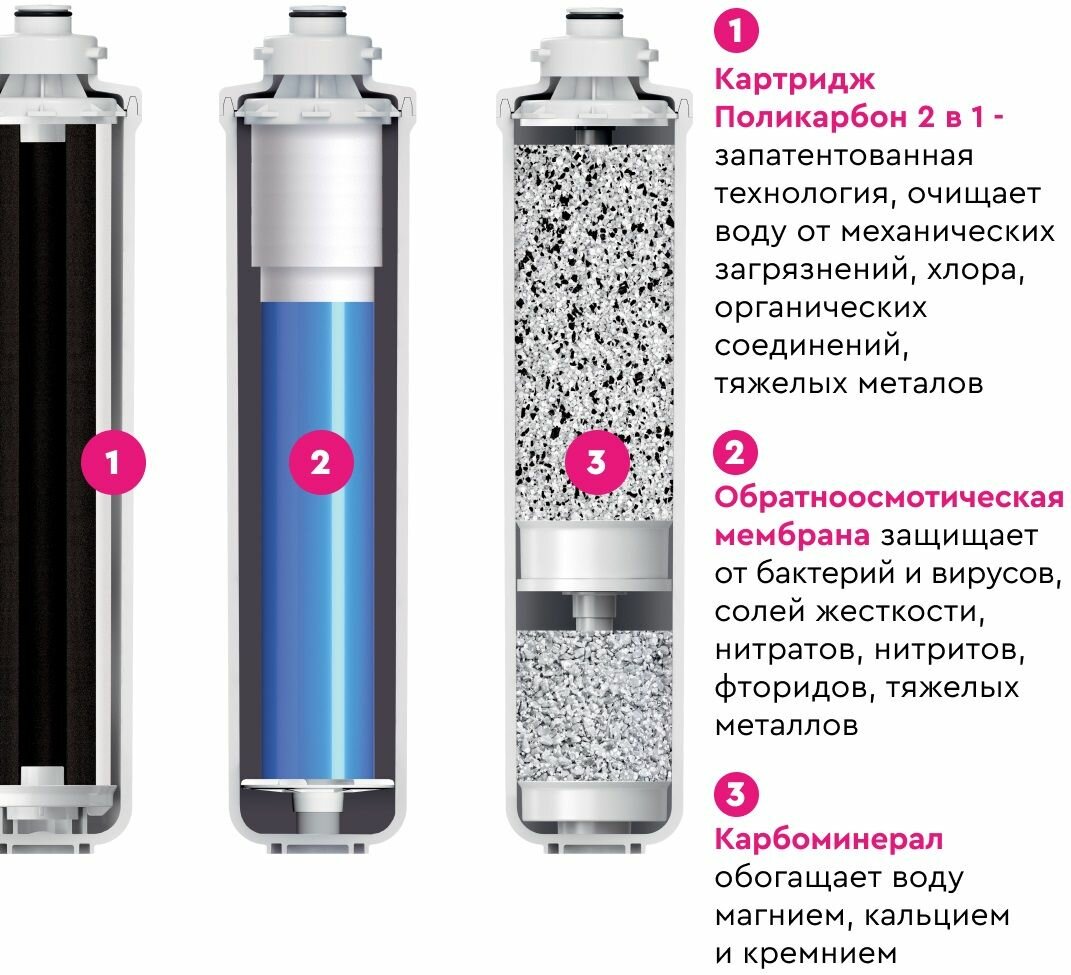 1

2

3

1
Картридж Поликарбон 2 в 1 - запатентованная технология, очищает воду от механических загрязнений, хлора, органических соединений, тяжелых металов

2
Обратноосмотическая мембрана защищает от бактерий и вирусов, солей жесткости, нитратов, нитритов, фторидов, тяжелых металлов

3
Карбоминерал обогащает воду магнием, кальцием и кремнием