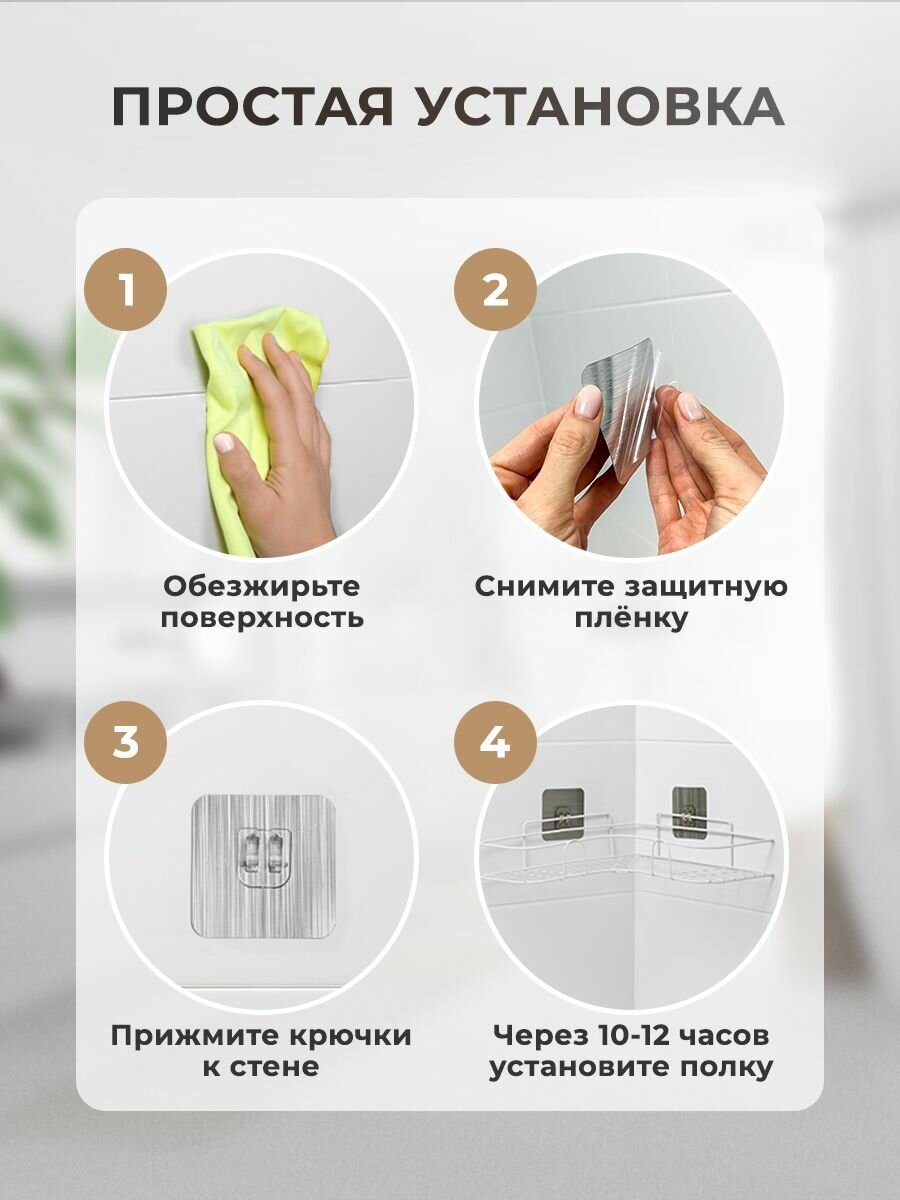 ПРОСТАЯ УСТАНОВКА

1

Обезжирьте поверхность

2

Снимите защитную плёнку

3

Прижмите крючки к стене

4

Через 10-12 часов установите полку