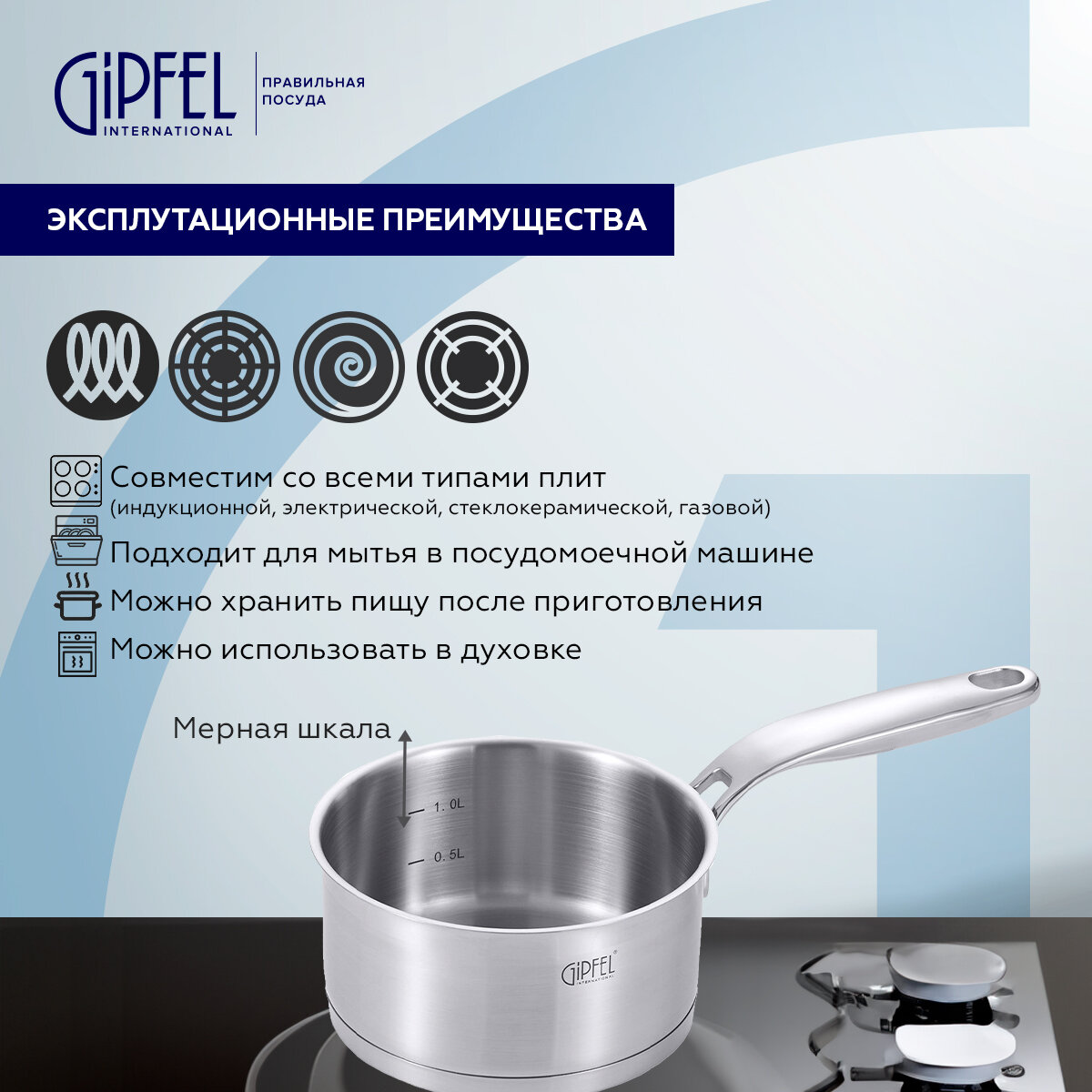 GiPFEL INTERNATIONAL

ПРАВИЛЬНАЯ ПОСУДА

ЭКСПЛУТАЦИОННЫЕ ПРЕИМУЩЕСТВА

Совместим со всеми типами плит (индукционной, электрической, стеклокерамической, газовой)

Подходит для мытья в посудомоечной машине

Можно хранить пищу после приготовления

Можно использовать в духовке

Мерная шкала

1.0L

0.5L

GiPFEL INTERNATIONAL