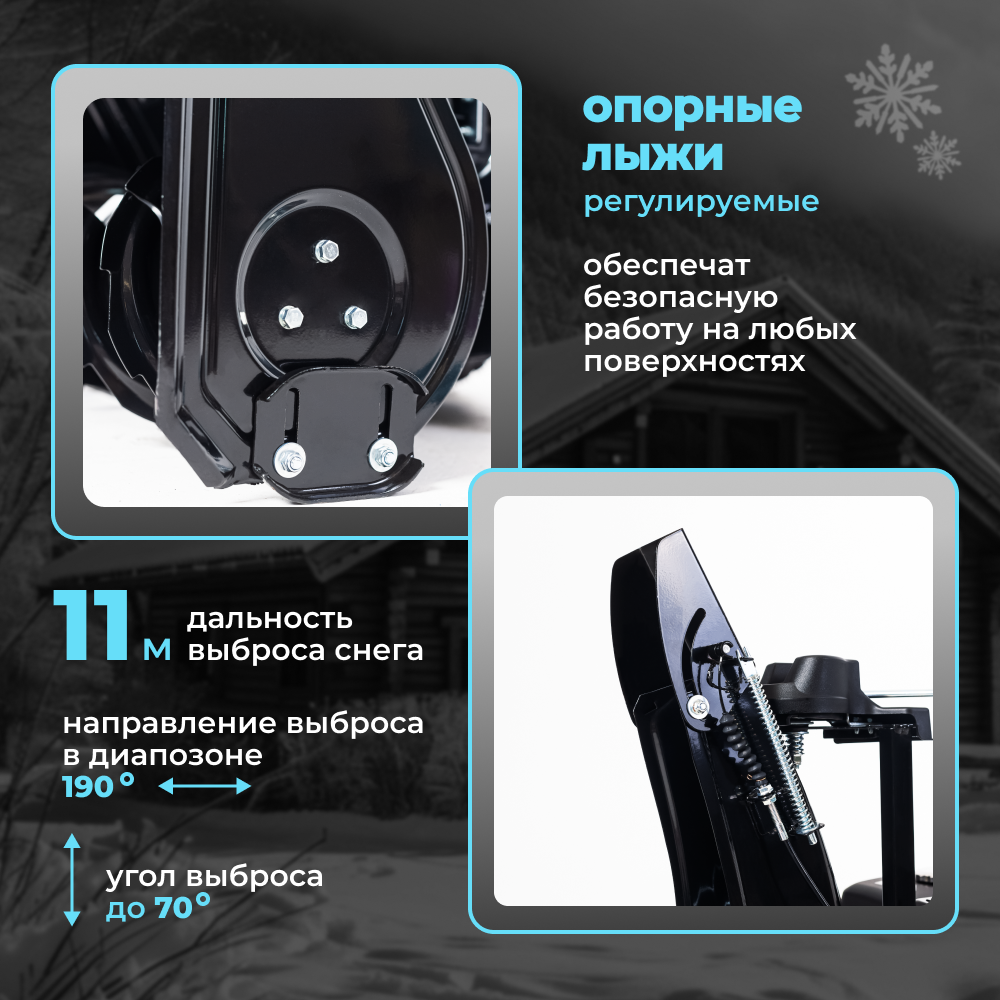 опорные лыжи
регулируемые

обеспечат безопасную работу на любых поверхностях

11 м дальность выброса снега

направление выброса в диапозоне
190°

угол выброса
до 70°