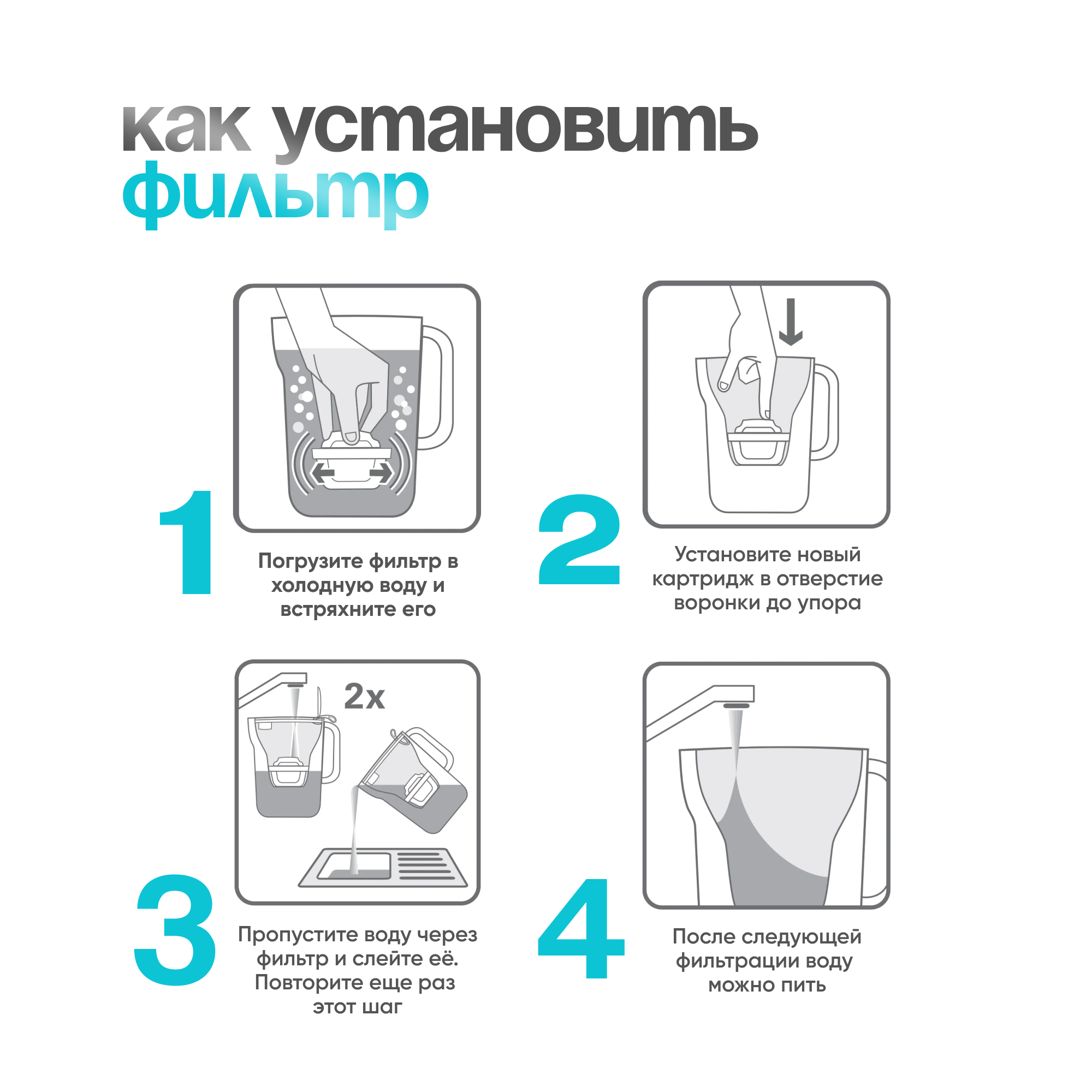 как установить фильтр

1

Погрузите фильтр в холодную воду и встряхните его

2

Установите новый картридж в отверстие воронки до упора

2x

3

Пропустите воду через фильтр и слейте её. Повторите еще раз этот шаг

4

После следующей фильтрации воду можно пить