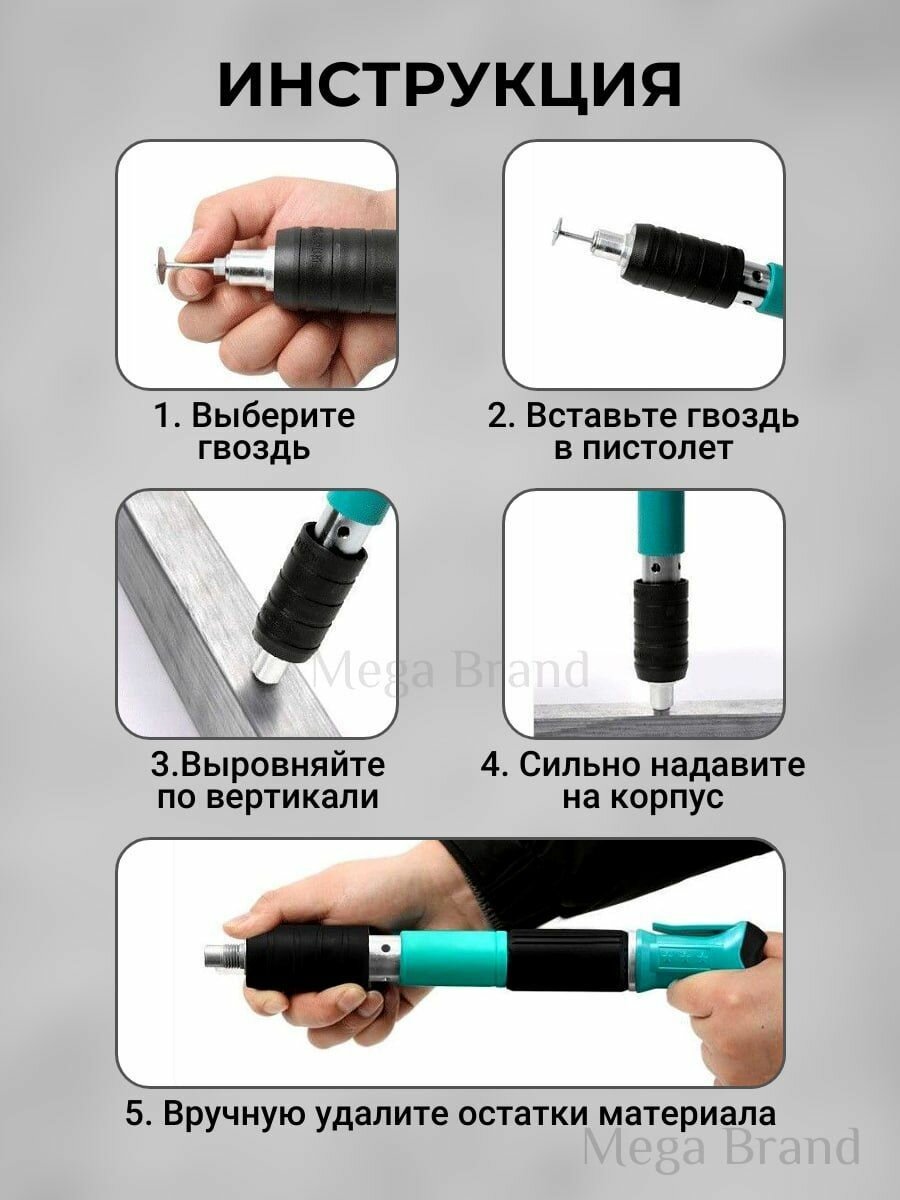 ИНСТРУКЦИЯ

1. Выберите гвоздь

2. Вставьте гвоздь в пистолет

Mega Brand

3.Выровняйте по вертикали

4. Сильно надавите на корпус

5. Вручную удалите остатки материала

Mega Brand