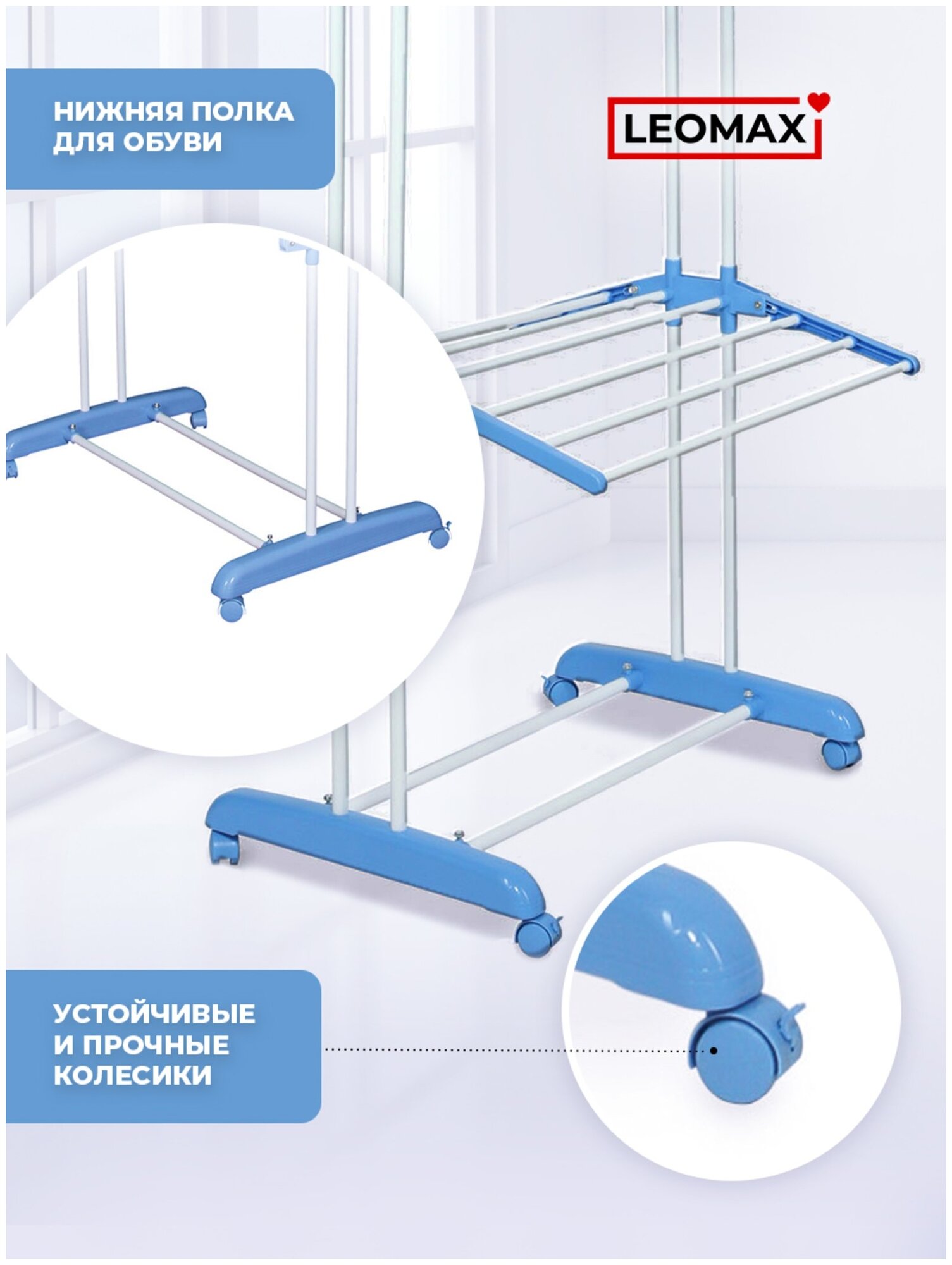 НИЖНЯЯ ПОЛКА ДЛЯ ОБУВИ

LEOMAX

УСТОЙЧИВЫЕ И ПРОЧНЫЕ КОЛЕСИКИ