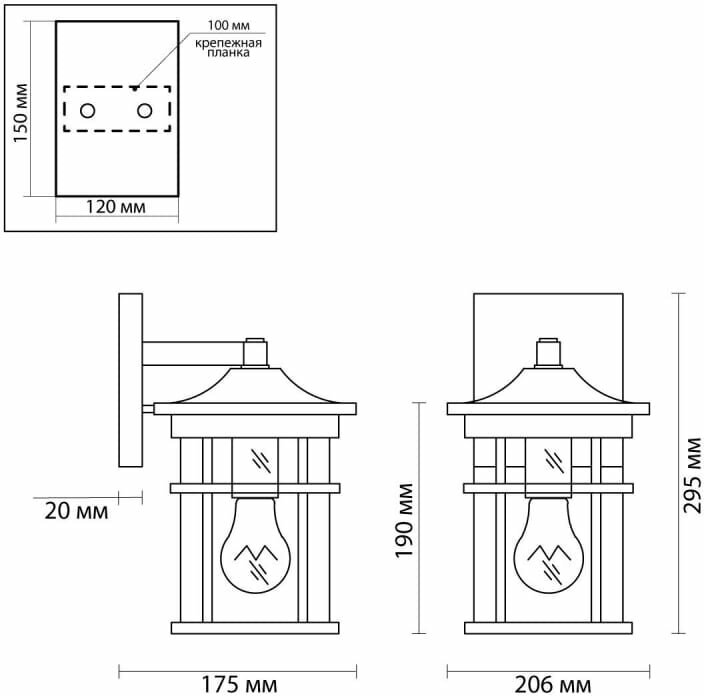 100 мм
крепежная планка
150 мм
120 мм
20 мм
190 мм
295 мм
175 мм
206 мм