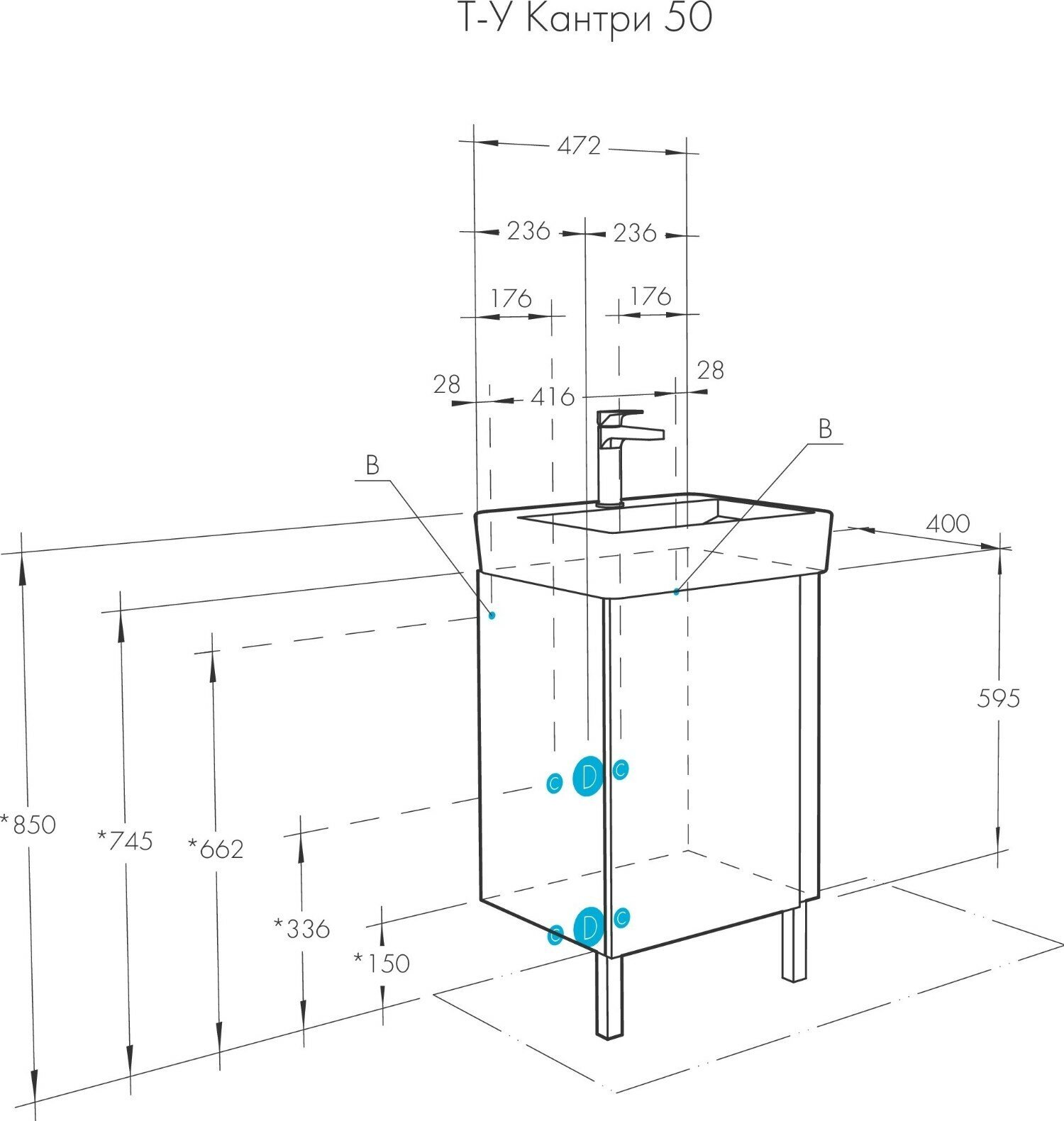 Т-У Кантри 50

472

236

236

176

176

28

416

28

B

B

400

595

*850

*745

*662

*336

*150

c

D

c

c

D

c