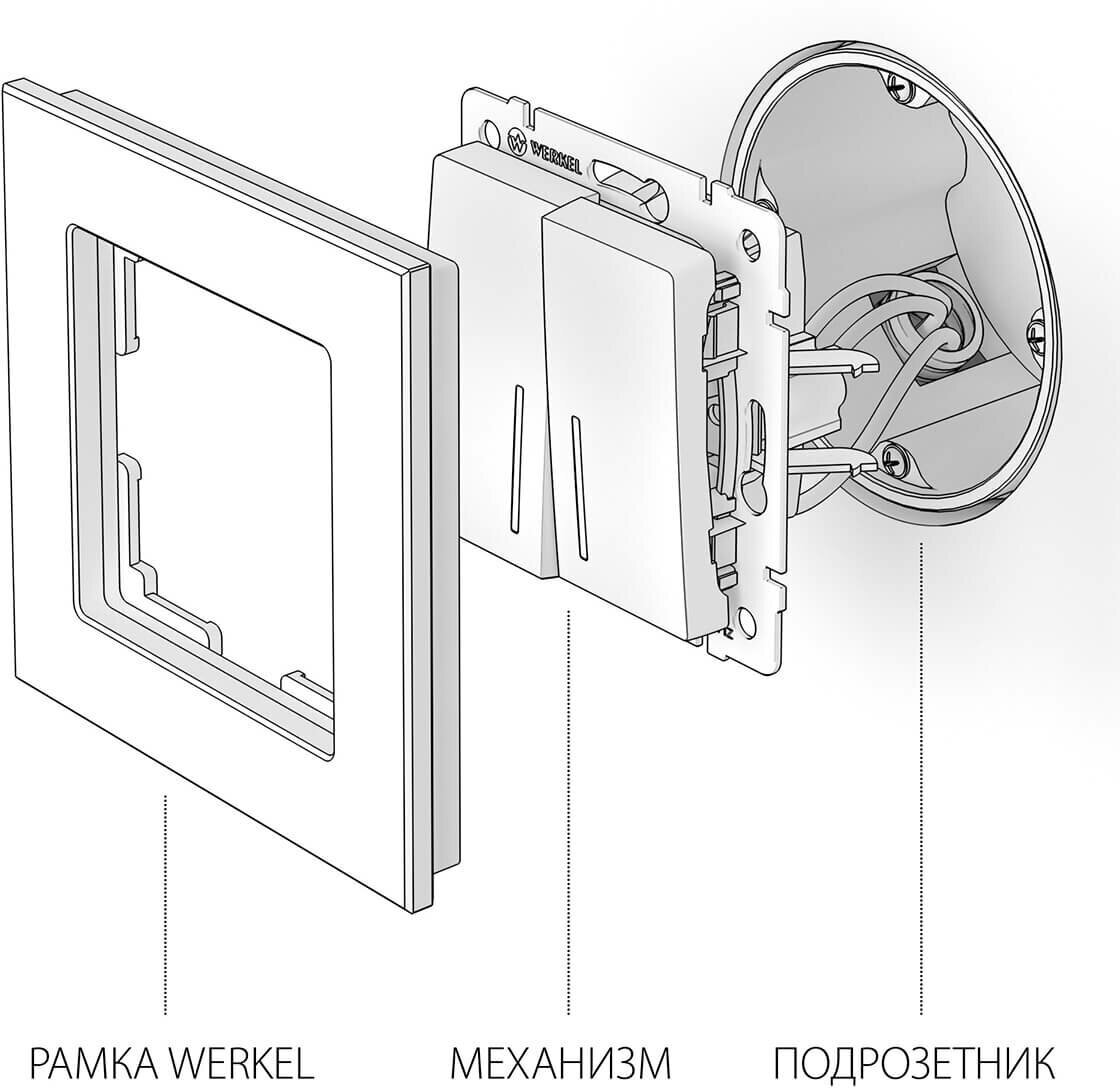 WERKEL

РАМКА WERKEL

МЕХАНИЗМ

ПОДРОЗЕТНИК