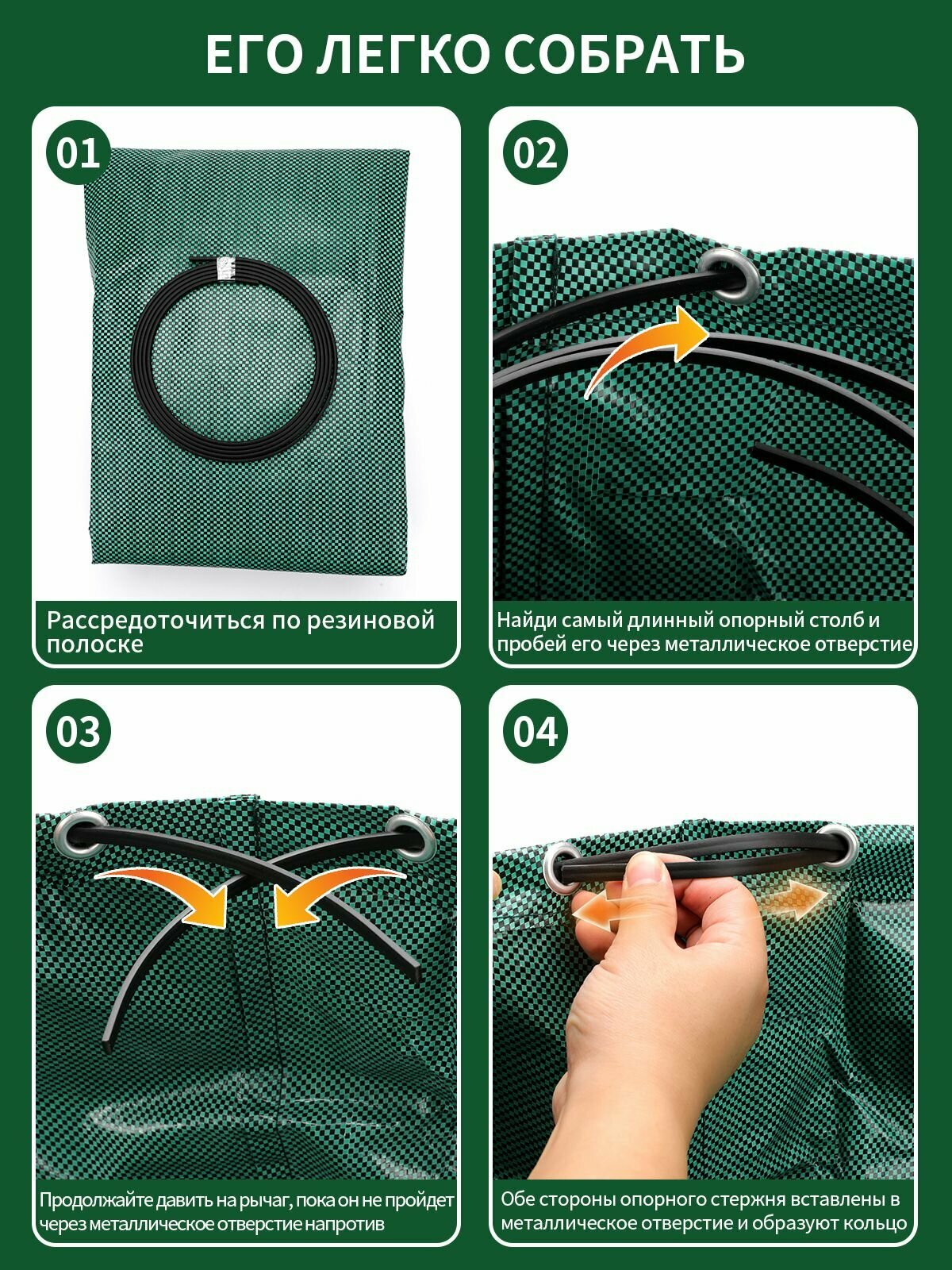 ЕГО ЛЕГКО СОБРАТЬ

01

Рассредоточиться по резиновой полоске

02

Найди самый длинный опорный столб и пробей его через металлическое отверстие

03

Продолжайте давить на рычаг, пока он не пройдет через металлическое отверстие напротив

04

Обе стороны опорного стержня вставлены в металлическое отверстие и образуют кольцо