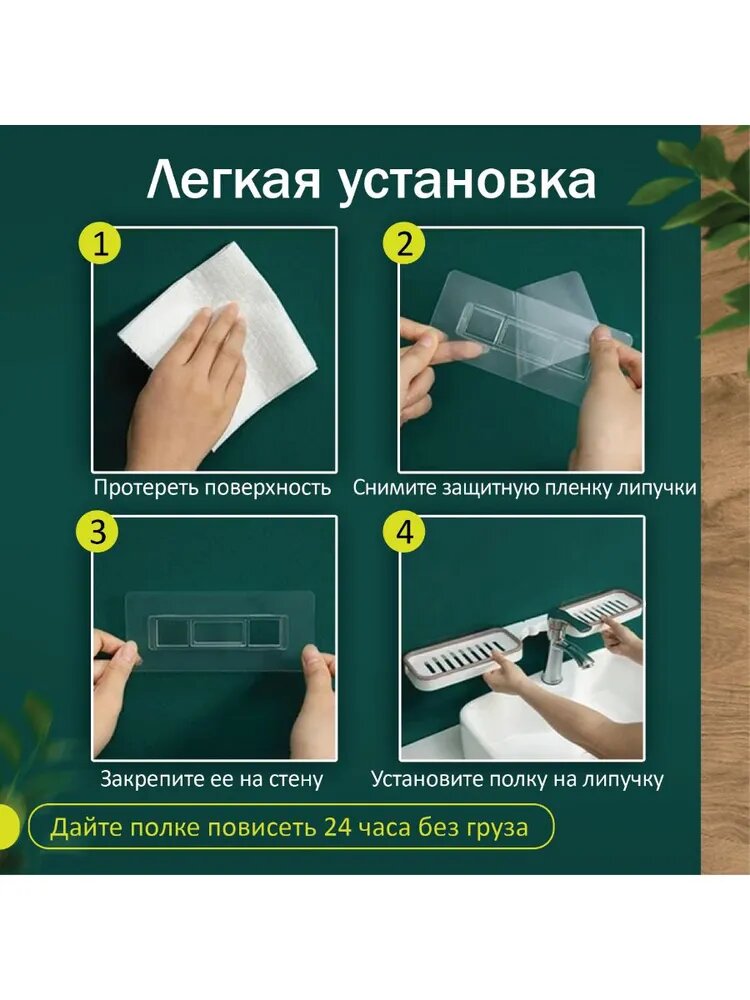 Легкая установка

1

Протереть поверхность

2

Снимите защитную пленку липучки

3

Закрепите ее на стену

4

Установите полку на липучку

Дайте полке повисеть 24 часа без груза