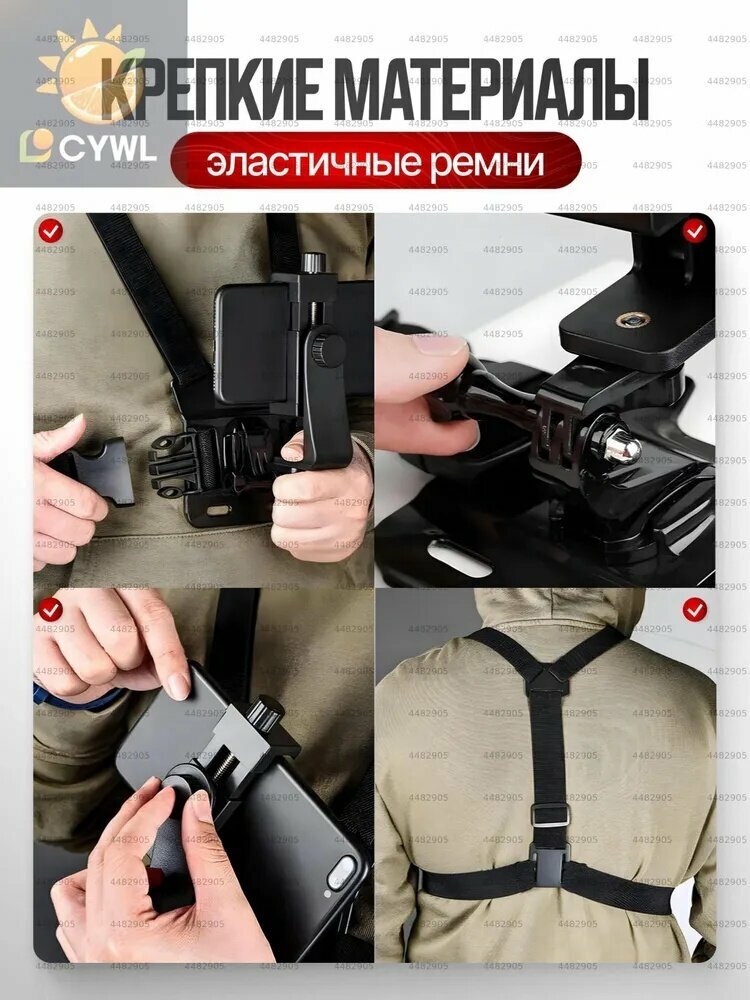 CYWL

КРЕПКИЕ МАТЕРИАЛЫ

эластичные ремни

4482905