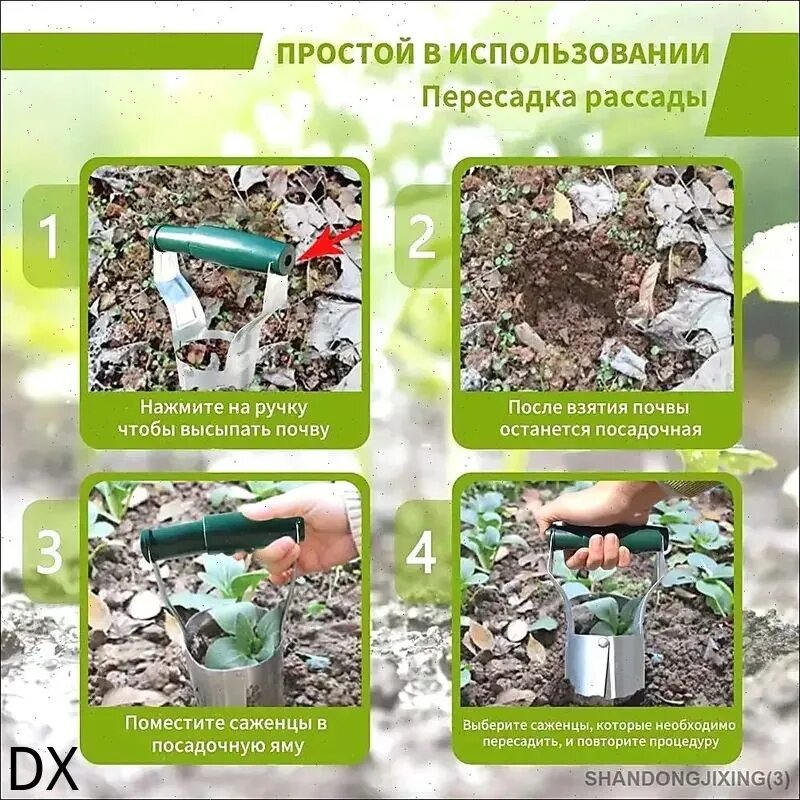 ПРОСТОЙ В ИСПОЛЬЗОВАНИИ
Пересадка рассады

1

Нажмите на ручку чтобы высыпать почву

2

После взятия почвы останется посадочная

3

Поместите саженцы в посадочную яму

4

Выберите саженцы, которые необходимо пересадить, и повторите процедуру

DX

SHANDONGJIXING(3)