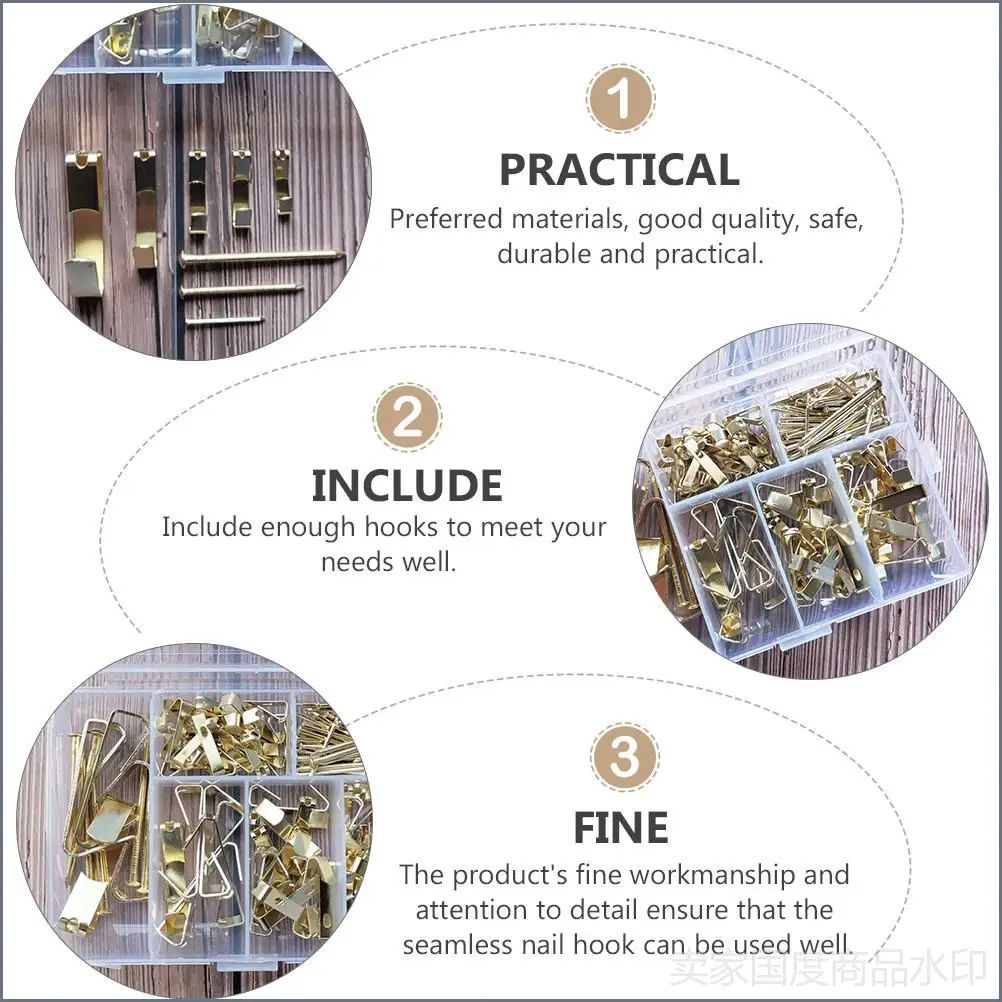 1

PRACTICAL

Preferred materials, good quality, safe, durable and practical.

2

INCLUDE

Include enough hooks to meet your needs well.

3

FINE

The product's fine workmanship and attention to detail ensure that the seamless nail hook can be used well.

卖家国度商品水印