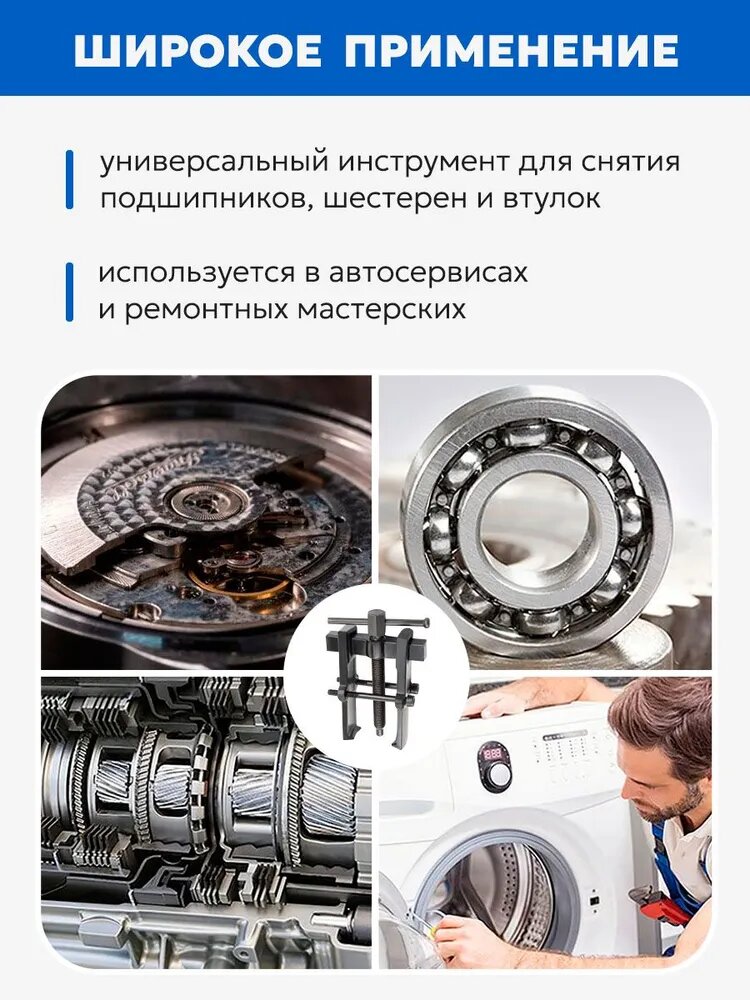 ШИРОКОЕ ПРИМЕНЕНИЕ

универсальный инструмент для снятия подшипников, шестерен и втулок

используется в автосервисах и ремонтных мастерских