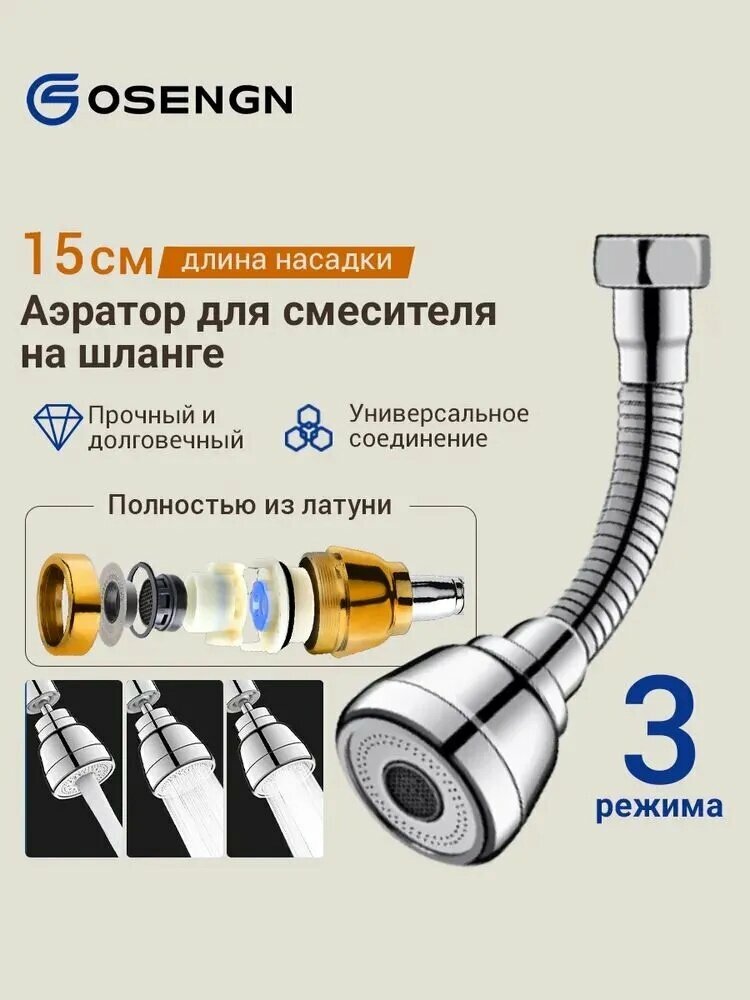 OSENGN

15см длина насадки
Аэратор для смесителя на шланге

Прочный и долговечный

Универсальное соединение

Полностью из латуни

3
режима