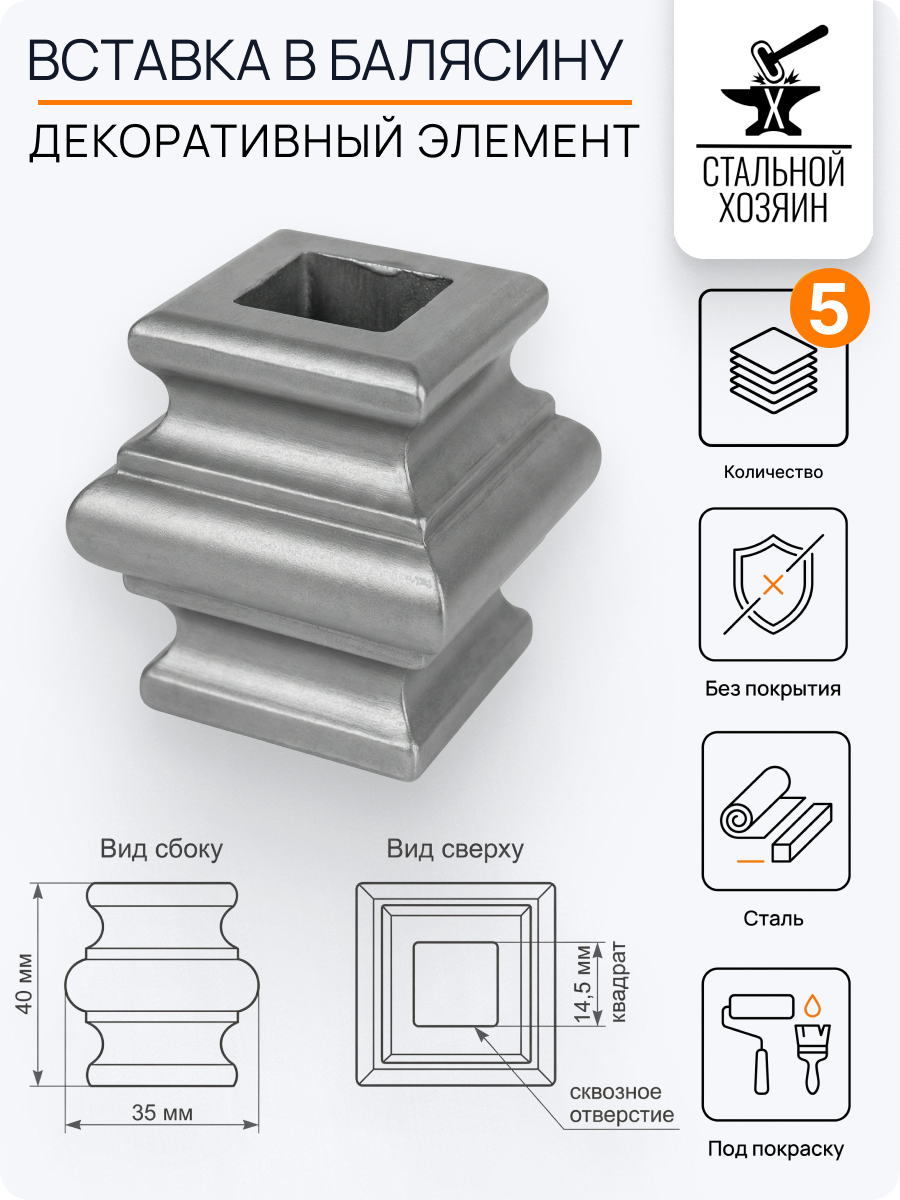 ВСТАВКА В БАЛЯСИНУ

ДЕКОРАТИВНЫЙ ЭЛЕМЕНТ

СТАЛЬНОЙ ХОЗЯИН

5

Количество

Без покрытия

Сталь

Под покраску

Вид сбоку

40 мм

35 мм

Вид сверху

14,5 мм квадрат

сквозное отверстие