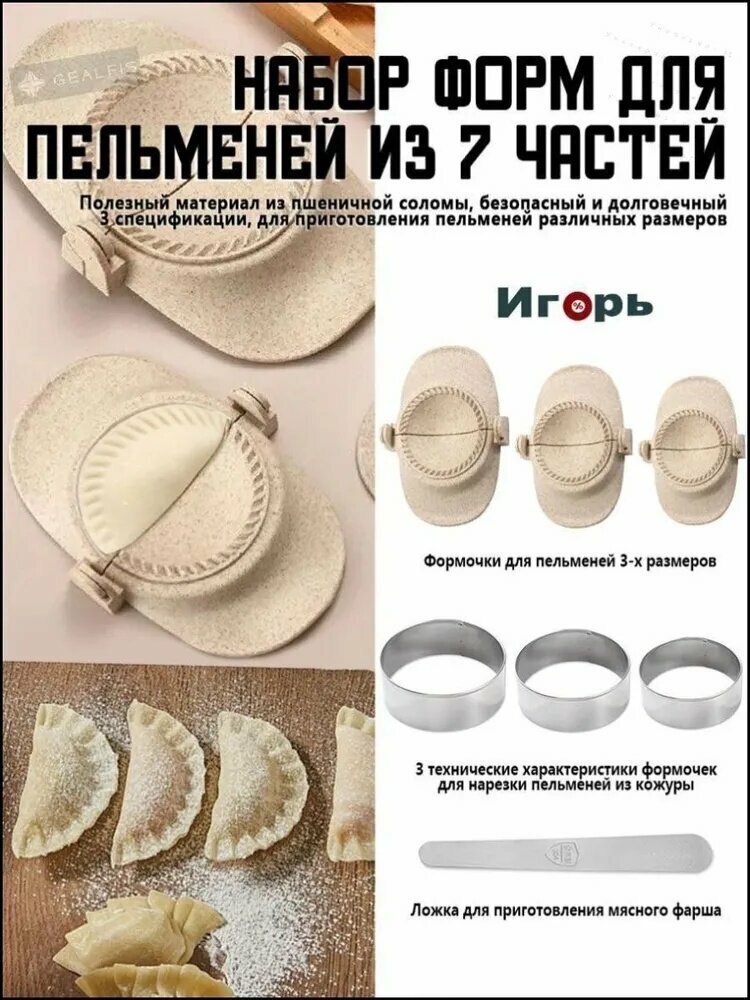 GEALFIS

НАБОР ФОРМ ДЛЯ ПЕЛЬМЕНЕЙ ИЗ 7 ЧАСТЕЙ

Полезный материал из пшеничной соломы, безопасный и долговечный
3 спецификации, для приготовления пельменей различных размеров

Игорь

Формочки для пельменей 3-х размеров

3 технические характеристики формочек для нарезки пельменей из кожуры

Ложка для приготовления мясного фарша