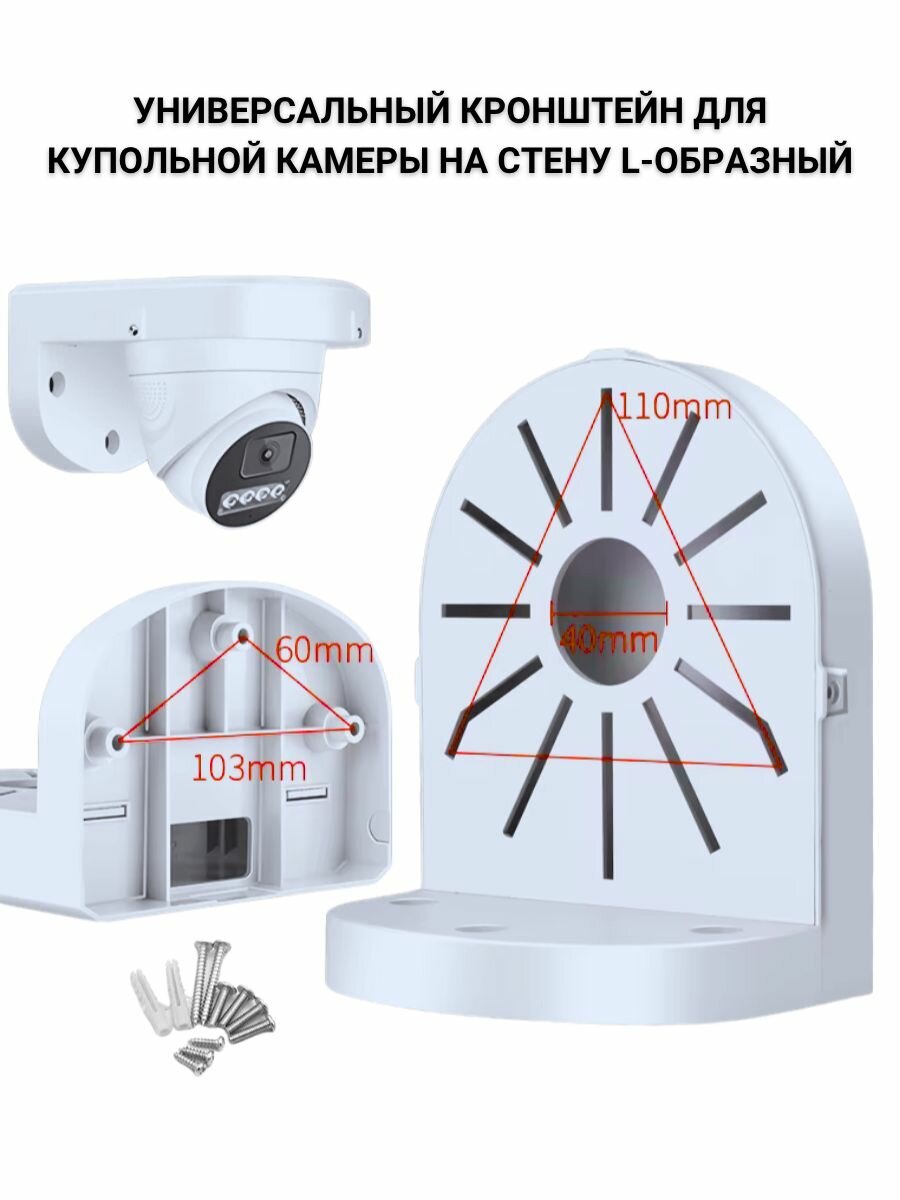 УНИВЕРСАЛЬНЫЙ КРОНШТЕЙН ДЛЯ КУПОЛЬНОЙ КАМЕРЫ НА СТЕНУ L-ОБРАЗНЫЙ

110mm

40mm

60mm

103mm