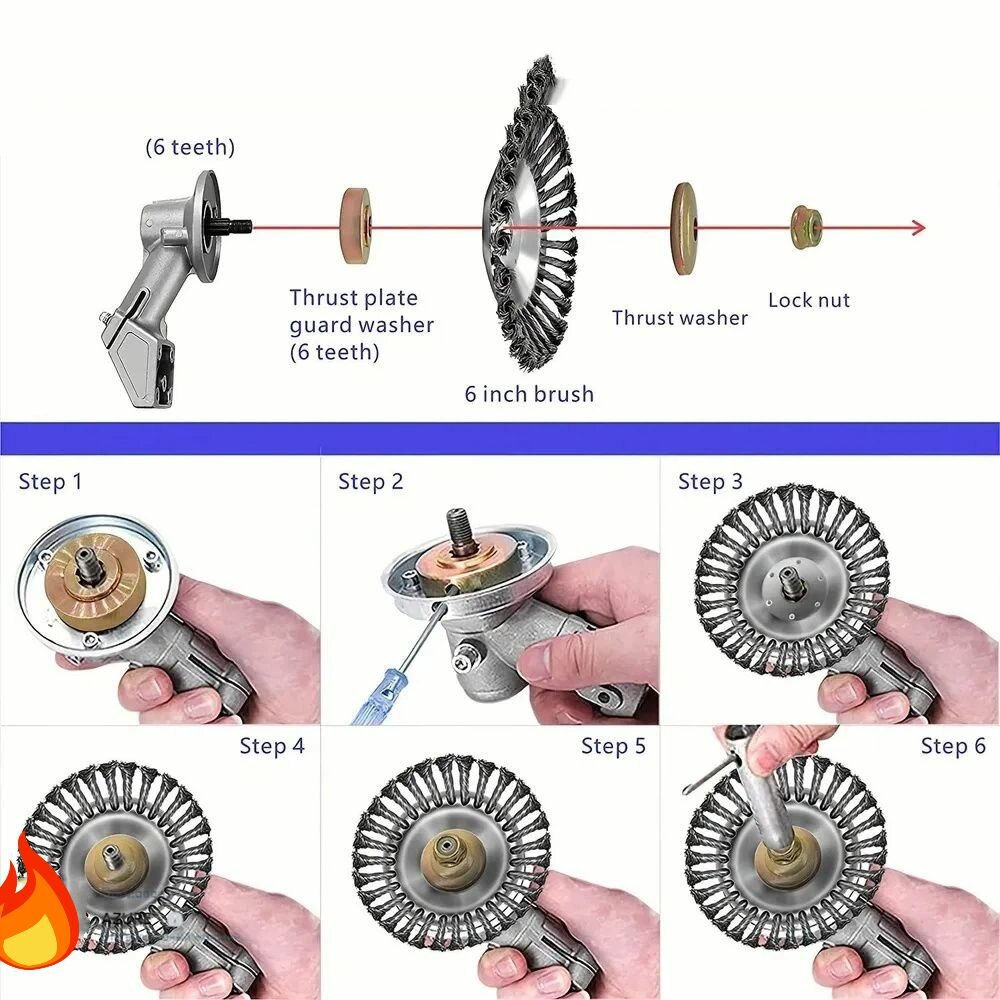 (6 teeth)

Thrust plate guard washer (6 teeth)

6 inch brush

Thrust washer

Lock nut

Step 1

Step 2

Step 3

Step 4

Step 5

Step 6