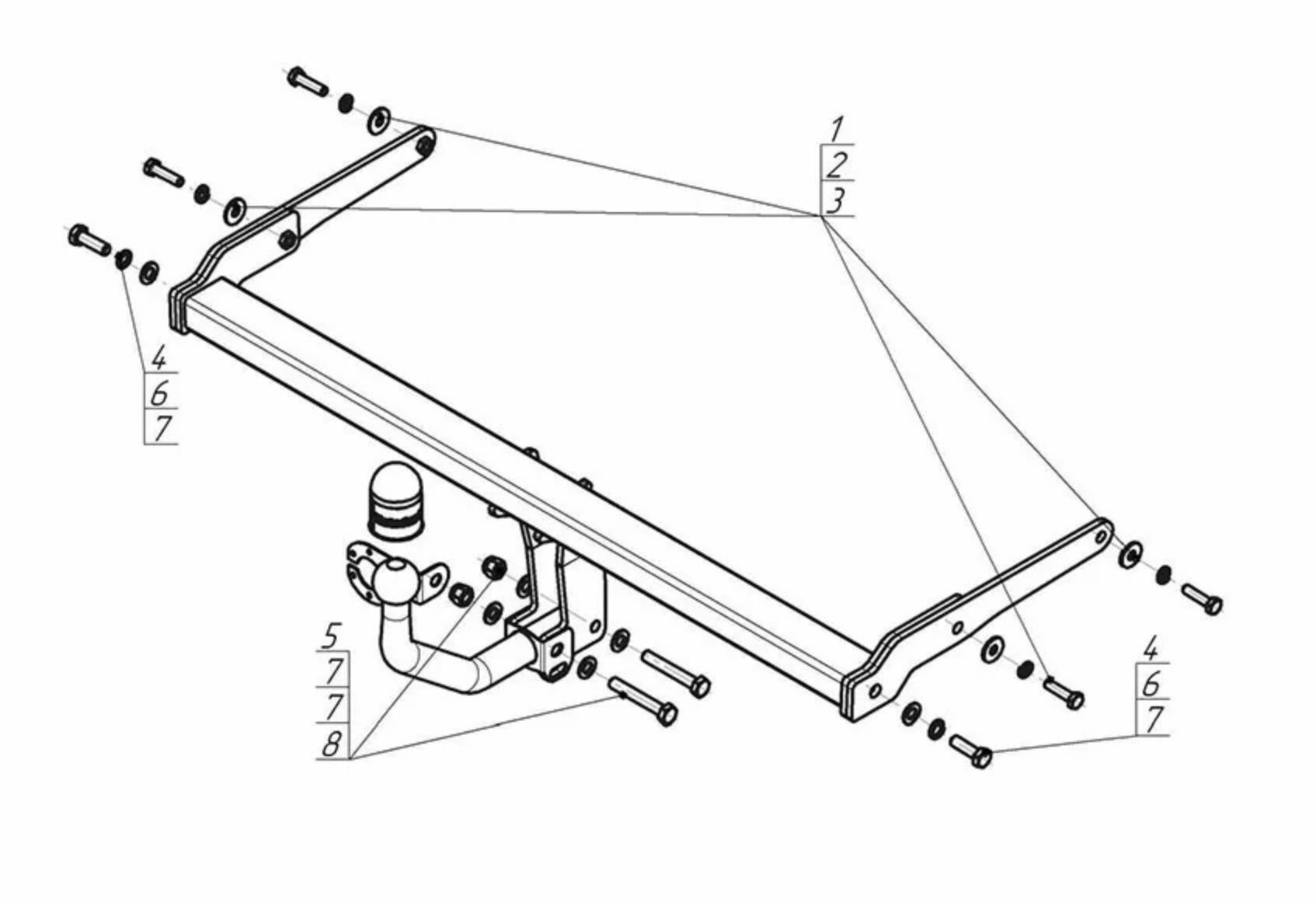 1
2
3

4
6
7

5
7
7
8

4
6
7