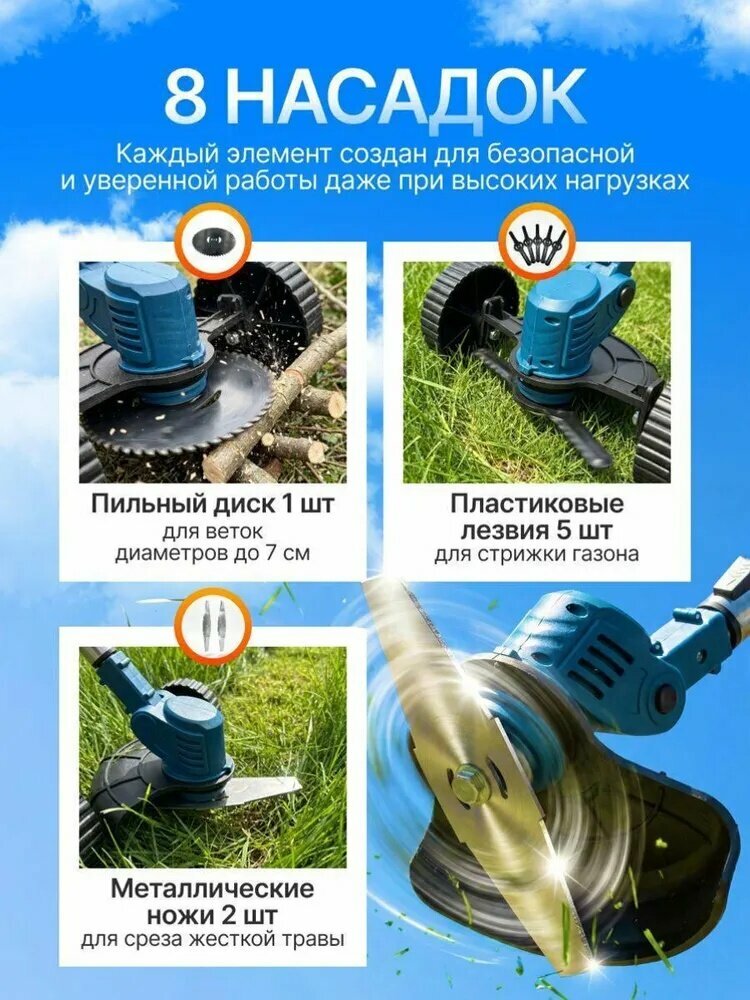 8 НАСАДОК

Каждый элемент создан для безопасной и уверенной работы даже при высоких нагрузках

Пильный диск 1 шт
для веток диаметров до 7 см

Пластиковые лезвия 5 шт
для стрижки газона

Металлические ножи 2 шт
для среза жесткой травы