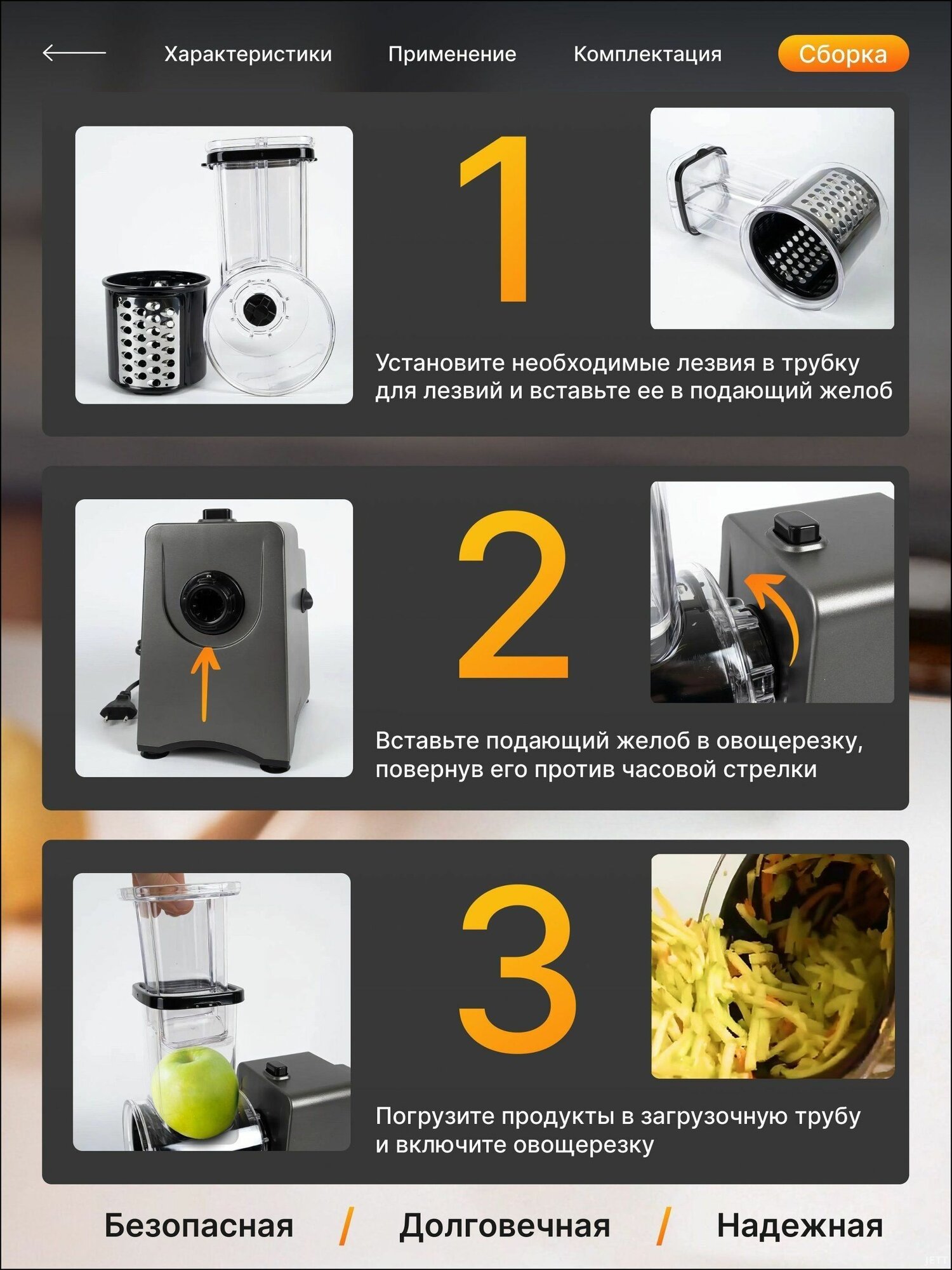 Характеристики Применение Комплектация Сборка

1

Установите необходимые лезвия в трубку для лезвий и вставьте ее в подающий желоб

2

Вставьте подающий желоб в овощерезку, повернув его против часовой стрелки

3

Погрузите продукты в загрузочную трубу и включите овощерезку

Безопасная / Долговечная / Надежная