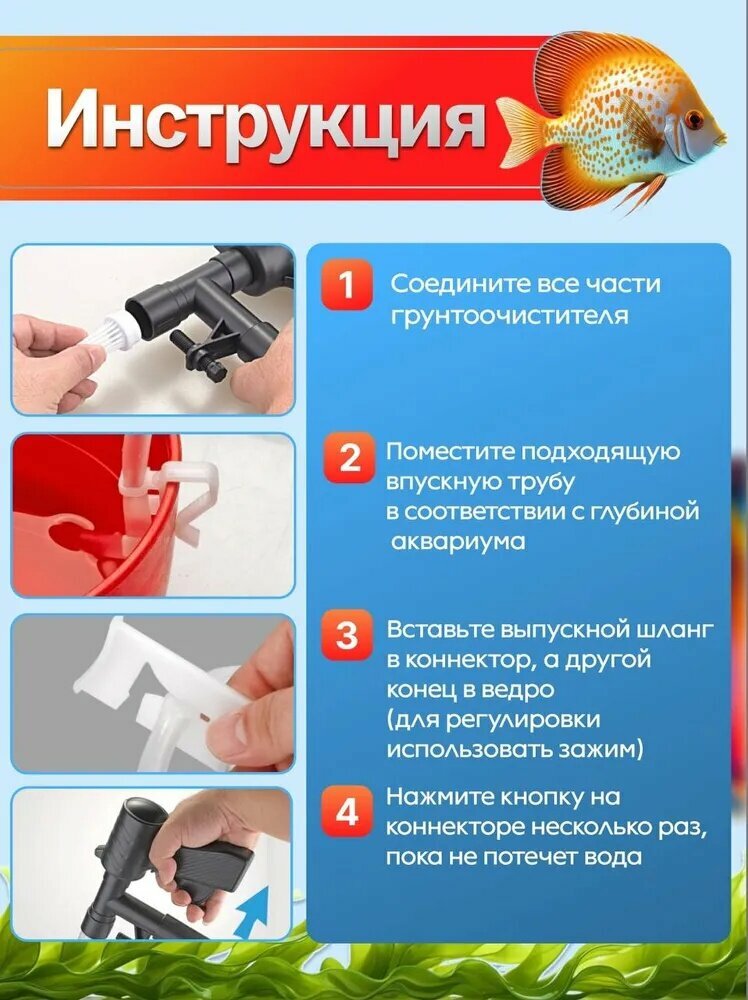 Инструкция

1 Соедините все части грунтоочистителя

2 Поместите подходящую впускную трубу в соответствии с глубиной аквариума

3 Вставьте выпускной шланг в коннектор, а другой конец в ведро (для регулировки использовать зажим)

4 Нажмите кнопку на коннекторе несколько раз, пока не потечет вода