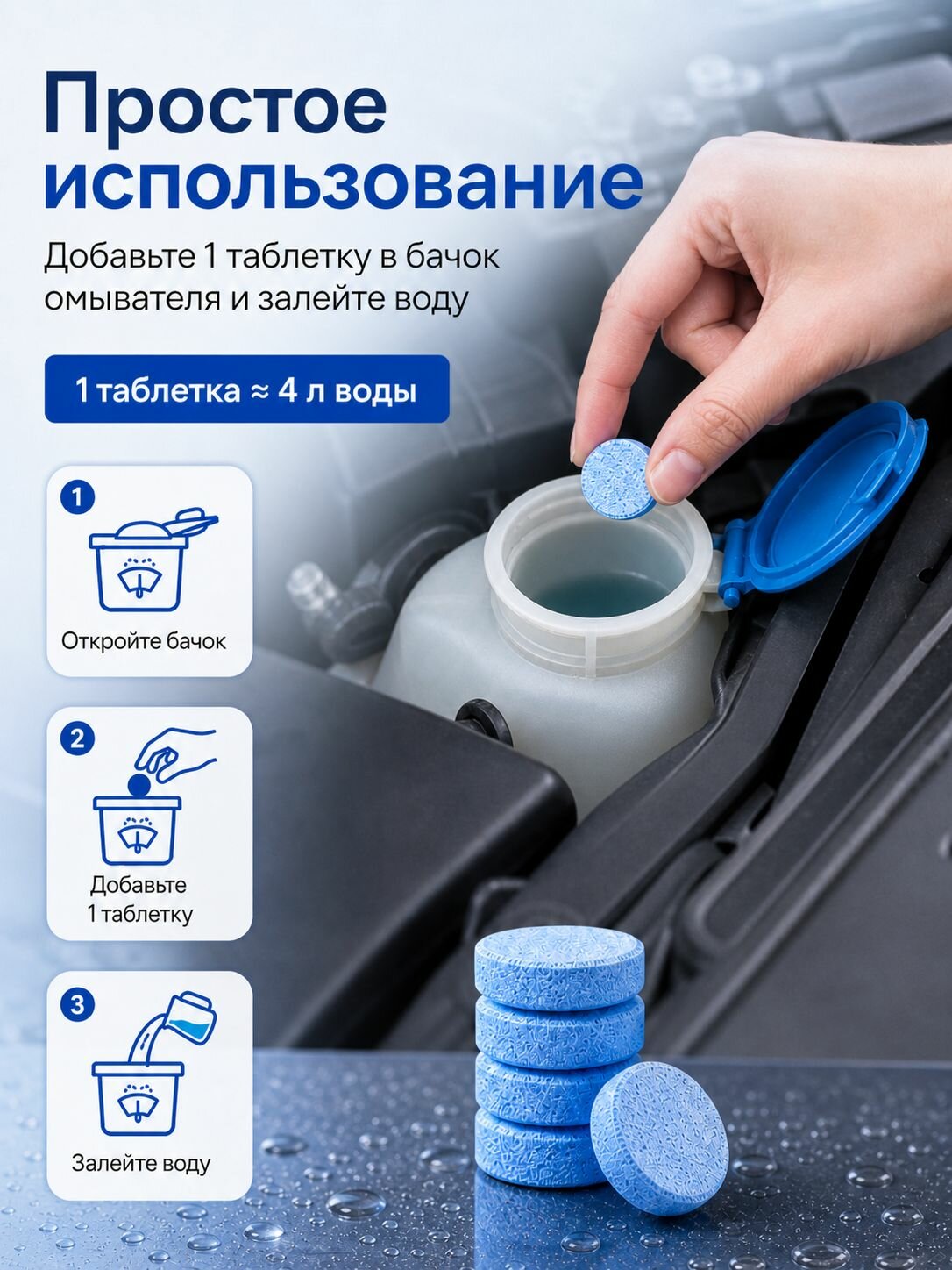 Простое использование

Добавьте 1 таблетку в бачок омывателя и залейте воду

1 таблетка ≈ 4 л воды

1
Откройте бачок

2
Добавьте 1 таблетку

3
Залейте воду