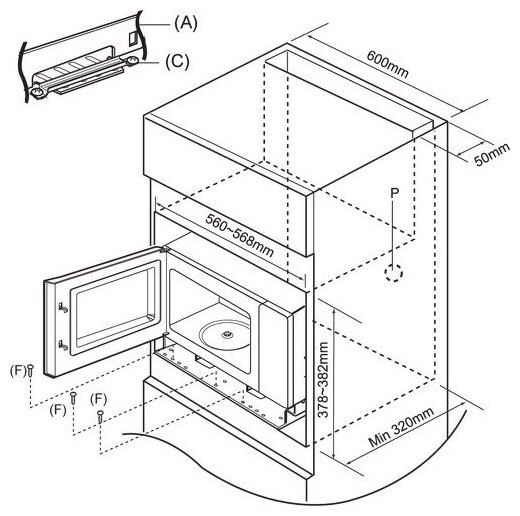 (A)
(C)
600mm
50mm
P
560~568mm
378~382mm
Min 320mm
(F)
(F)
(F)