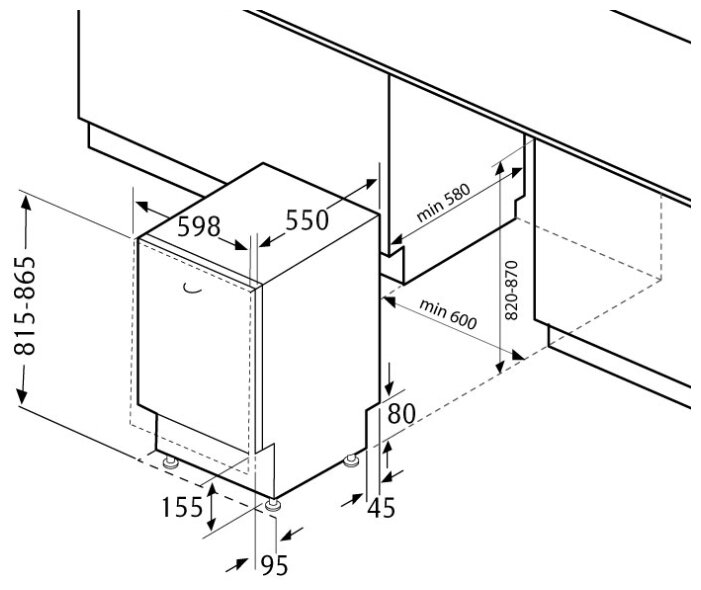 815-865
598
550
min 580
820-870
min 600
80
155
45
95