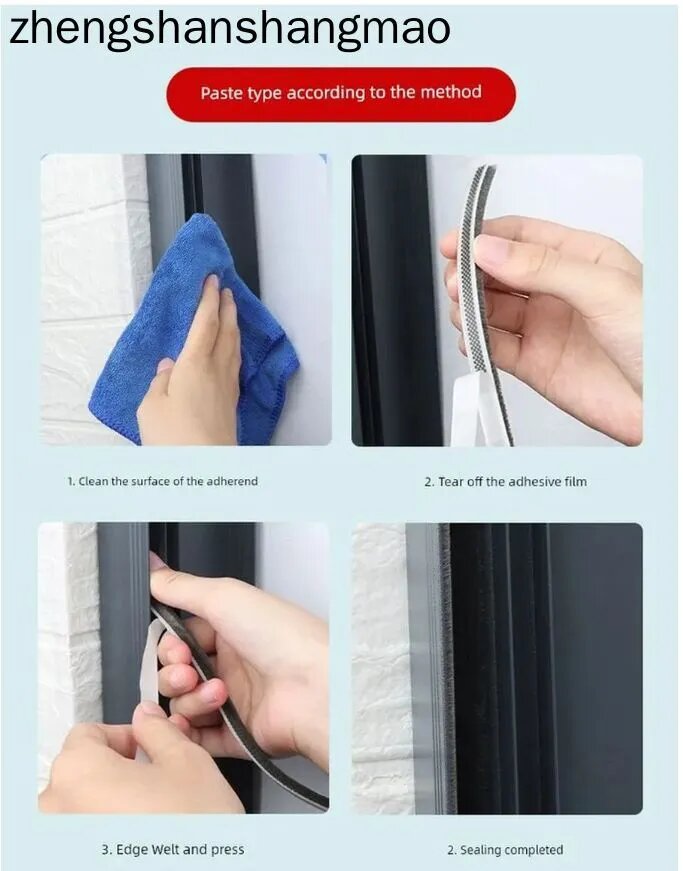 zhengshanshangmao

Paste type according to the method

1. Clean the surface of the adherend

2. Tear off the adhesive film

3. Edge Welt and press

2. Sealing completed