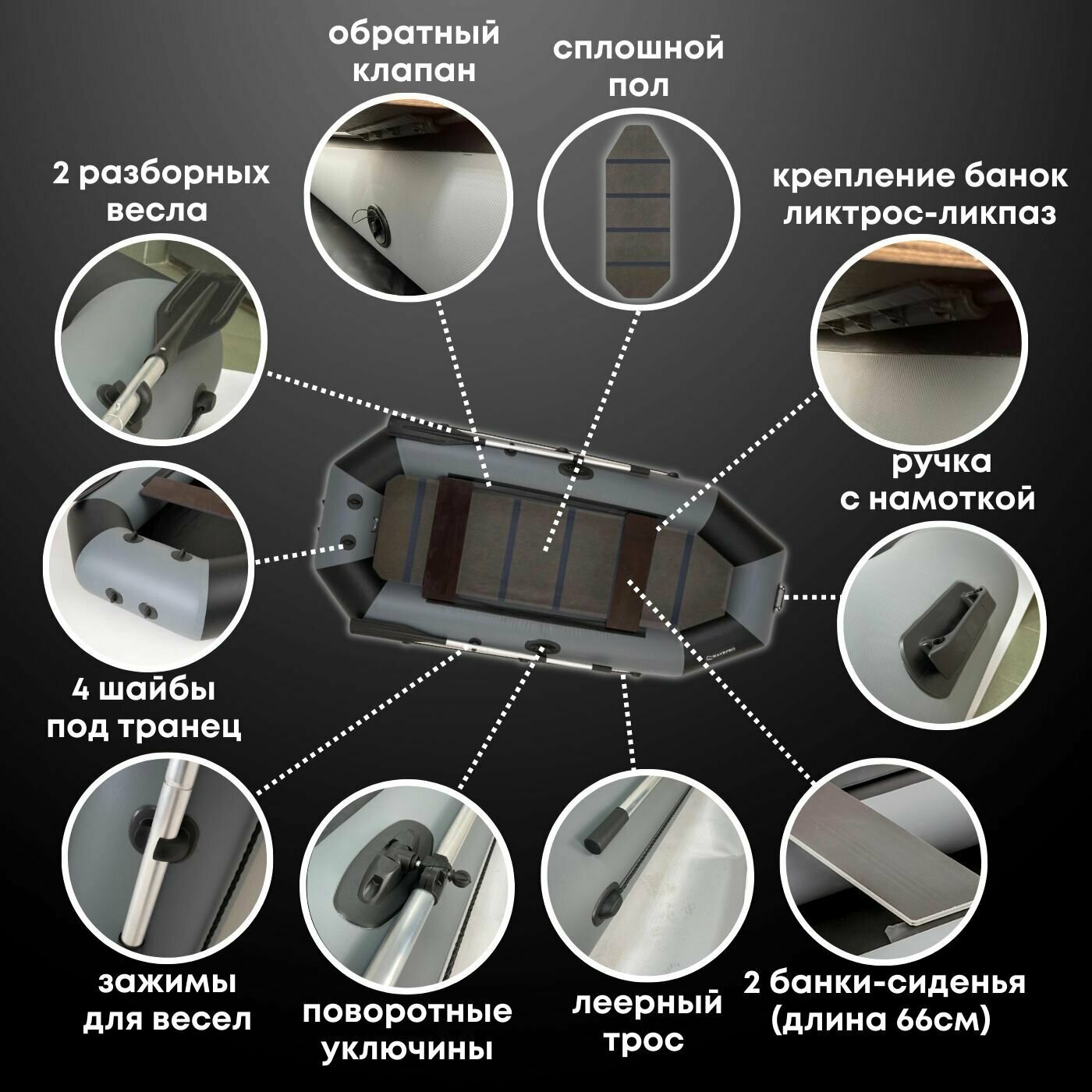 обратный клапан

сплошной пол

2 разборных весла

крепление банок ликтрос-ликпаз

ручка с намоткой

4 шайбы под транец

зажимы для весел

поворотные уключины

леерный трос

2 банки-сиденья (длина 66см)