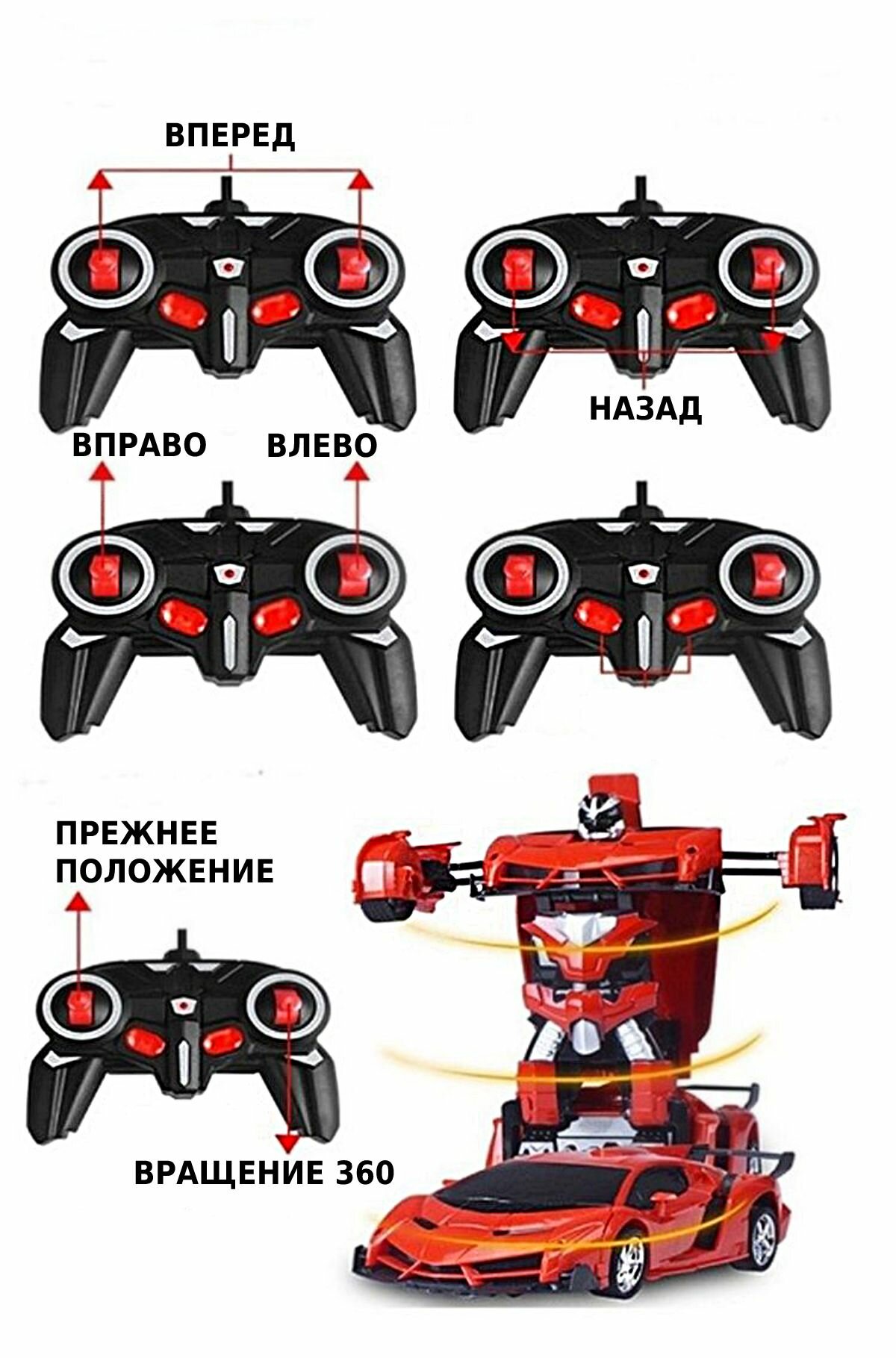 ВПЕРЕД

НАЗАД

ВПРАВО

ВЛЕВО

ПРЕЖНЕЕ ПОЛОЖЕНИЕ

ВРАЩЕНИЕ 360