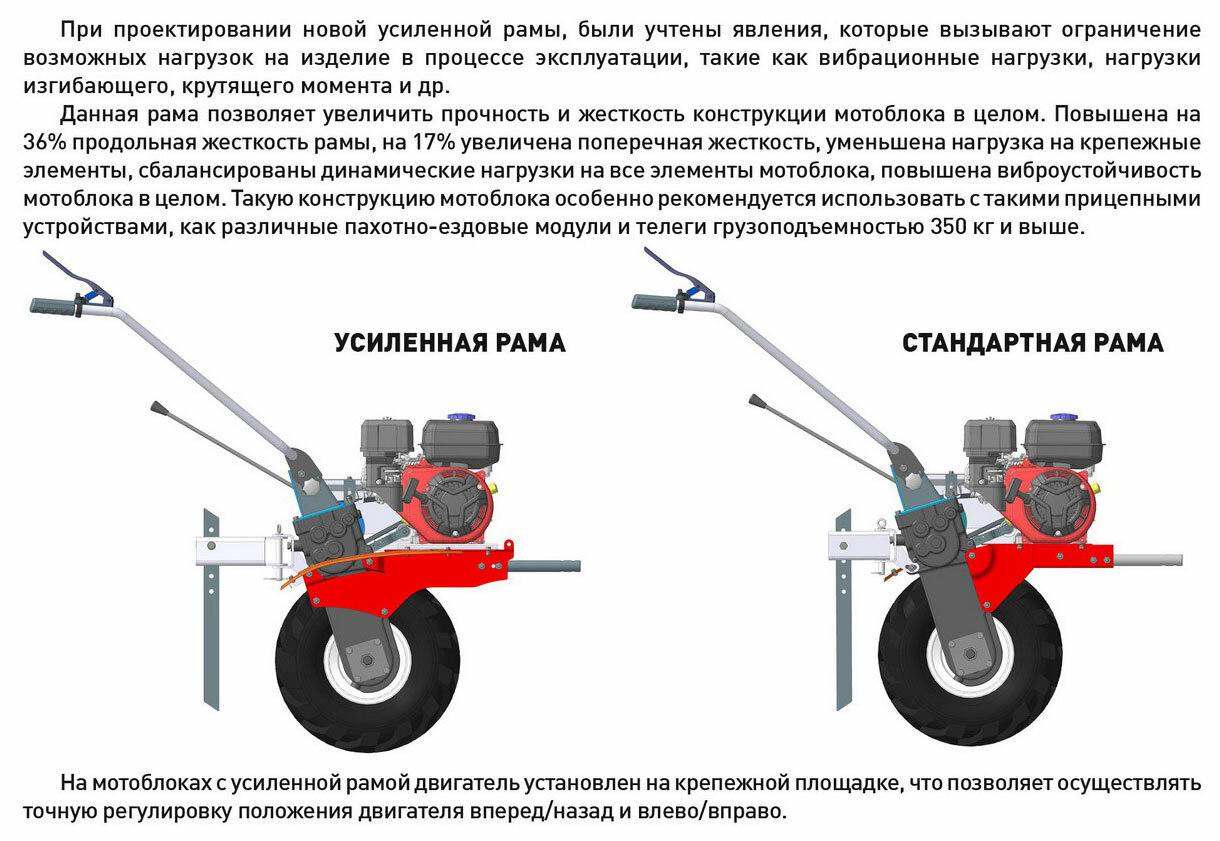 При проектировании новой усиленной рамы, были учтены явления, которые вызывают ограничение возможных нагрузок на изделие в процессе эксплуатации, такие как вибрационные нагрузки, нагрузки изгибающего, крутящего момента и др.

Данная рама позволяет увеличить прочность и жесткость конструкции мотоблока в целом. Повышена на 36% продольная жесткость рамы, на 17% увеличена поперечная жесткость, уменьшена нагрузка на крепежные элементы, сбалансированы динамические нагрузки на все элементы мотоблока, повышена виброустойчивость мотоблока в целом. Такую конструкцию мотоблока особенно рекомендуется использовать с такими прицепными устройствами, как различные пахотно-ездовые модули и телеги грузоподъемностью 350 кг и выше.

УСИЛЕННАЯ РАМА

СТАНДАРТНАЯ РАМА

На мотоблоках с усиленной рамой двигатель установлен на крепежной площадке, что позволяет осуществлять точную регулировку положения двигателя вперед/назад и влево/вправо.