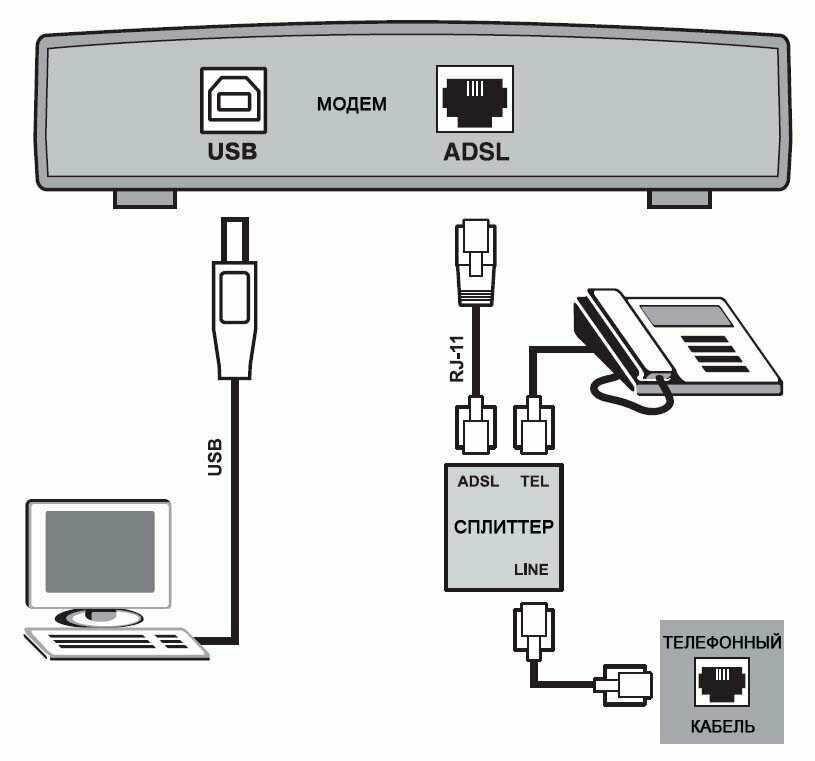 USB

МОДЕМ

ADSL

USB

RJ-11

ADSL TEL

СПЛИТТЕР

LINE

ТЕЛЕФОННЫЙ

КАБЕЛЬ