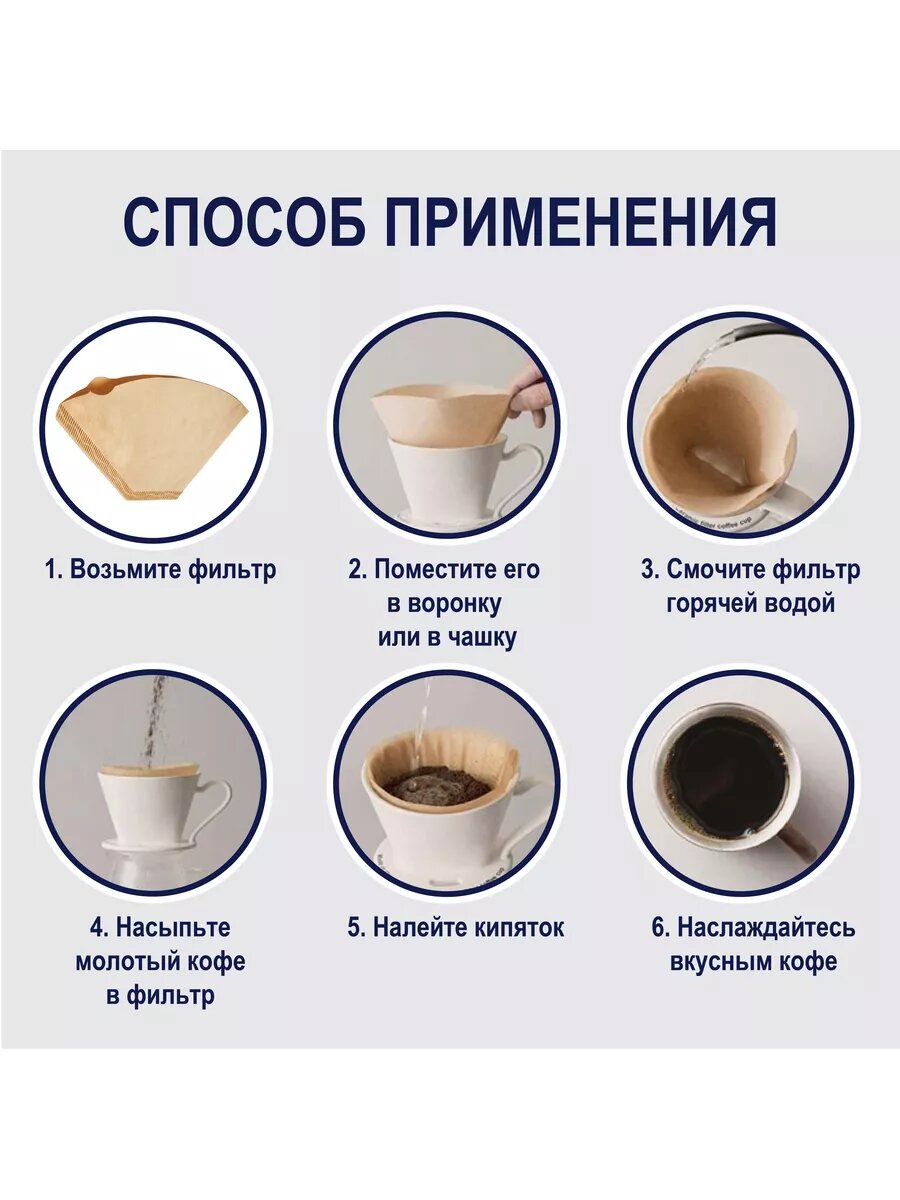 СПОСОБ ПРИМЕНЕНИЯ

1. Возьмите фильтр

2. Поместите его в воронку или в чашку

3. Смочите фильтр горячей водой

4. Насыпьте молотый кофе в фильтр

5. Налейте кипяток

6. Наслаждайтесь вкусным кофе