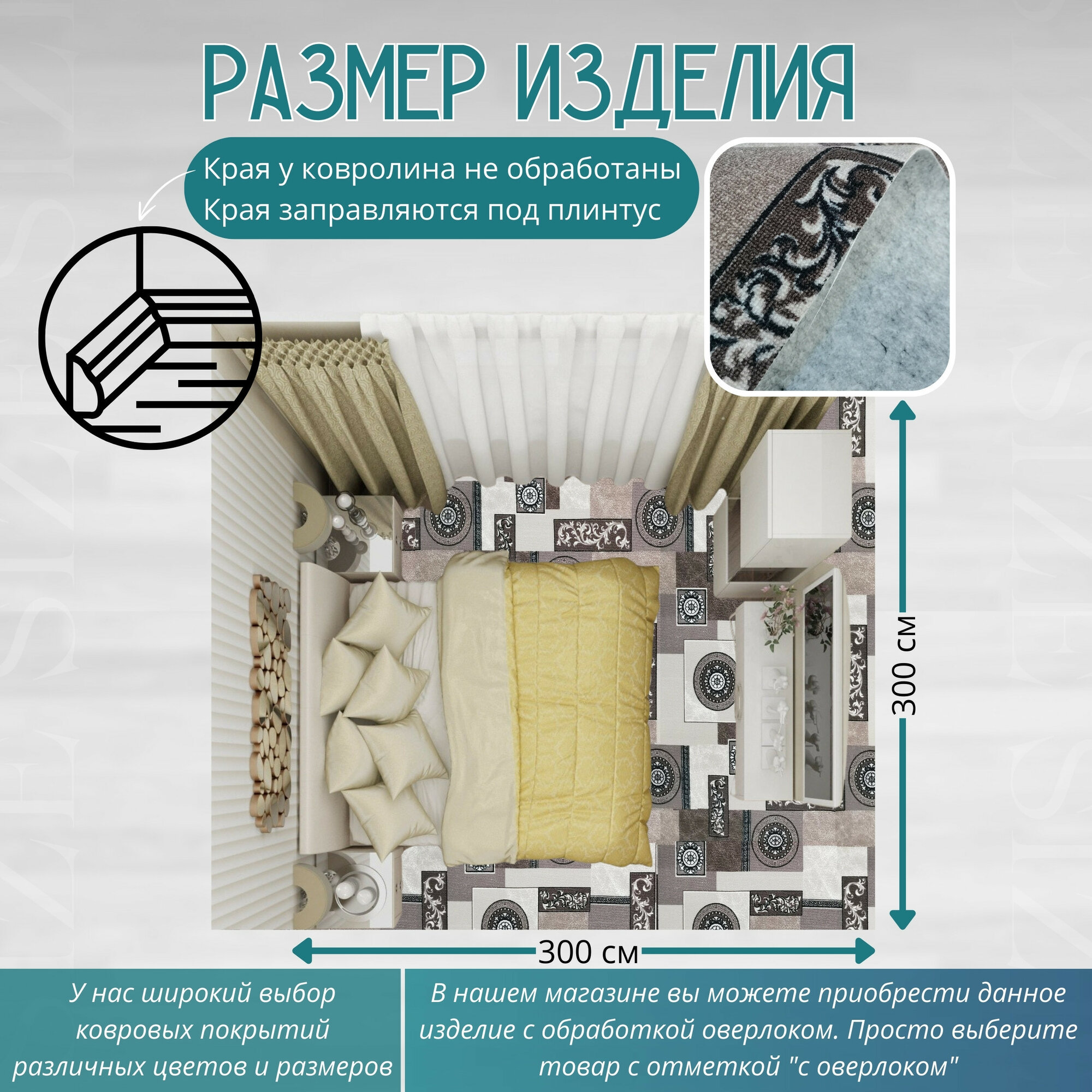 РАЗМЕР ИЗДЕЛИЯ

Края у ковролина не обработаны
Края заправляются под плинтус

300 см

300 см

У нас широкий выбор ковровых покрытий различных цветов и размеров

В нашем магазине вы можете приобрести данное изделие с обработкой оверлоком. Просто выберите товар с отметкой "с оверлоком"