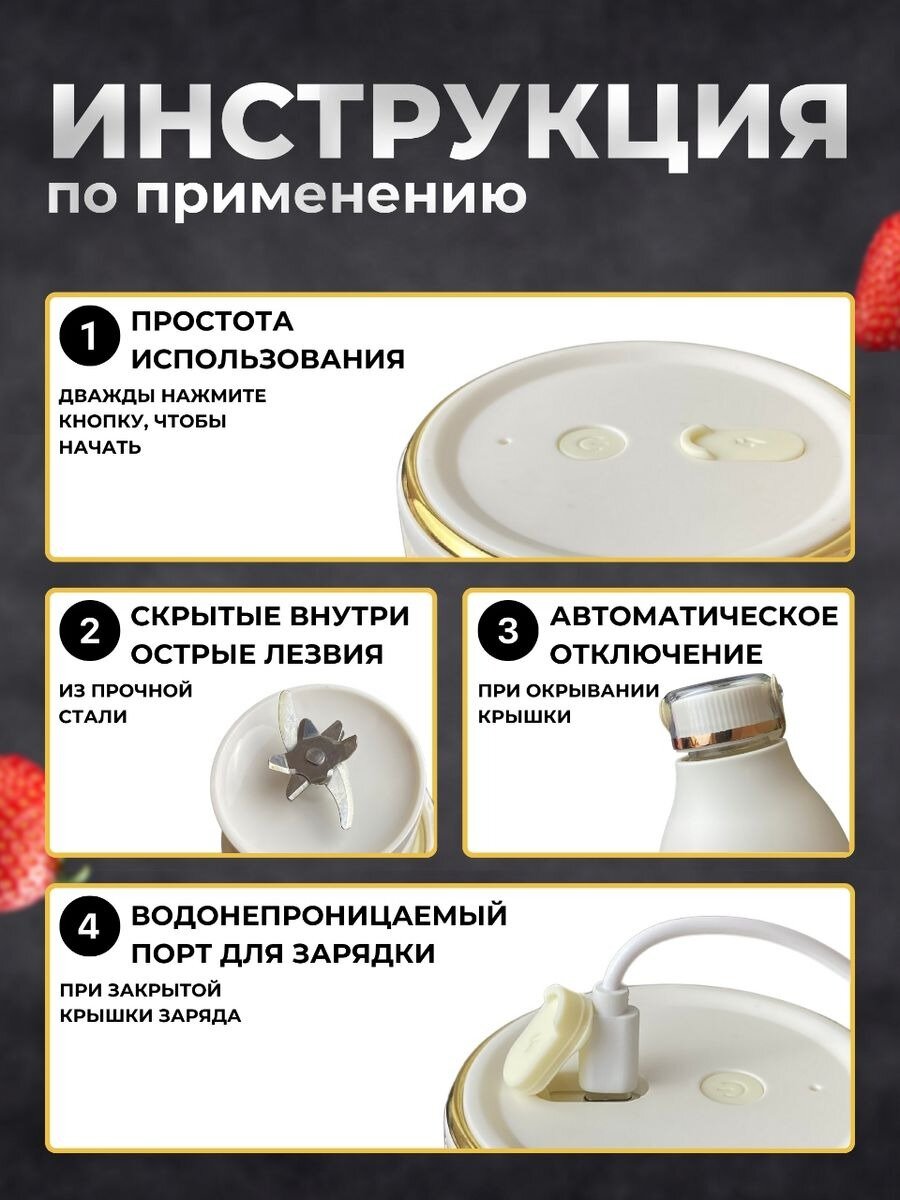 ИНСТРУКЦИЯ
по применению

1 ПРОСТОТА ИСПОЛЬЗОВАНИЯ
ДВАЖДЫ НАЖМИТЕ КНОПКУ, ЧТОБЫ НАЧАТЬ

2 СКРЫТЫЕ ВНУТРИ ОСТРЫЕ ЛЕЗВИЯ
ИЗ ПРОЧНОЙ СТАЛИ

3 АВТОМАТИЧЕСКОЕ ОТКЛЮЧЕНИЕ
ПРИ ОКРЫВАНИИ КРЫШКИ

4 ВОДОНЕПРОНИЦАЕМЫЙ ПОРТ ДЛЯ ЗАРЯДКИ
ПРИ ЗАКРЫТОЙ КРЫШКИ ЗАРЯДА