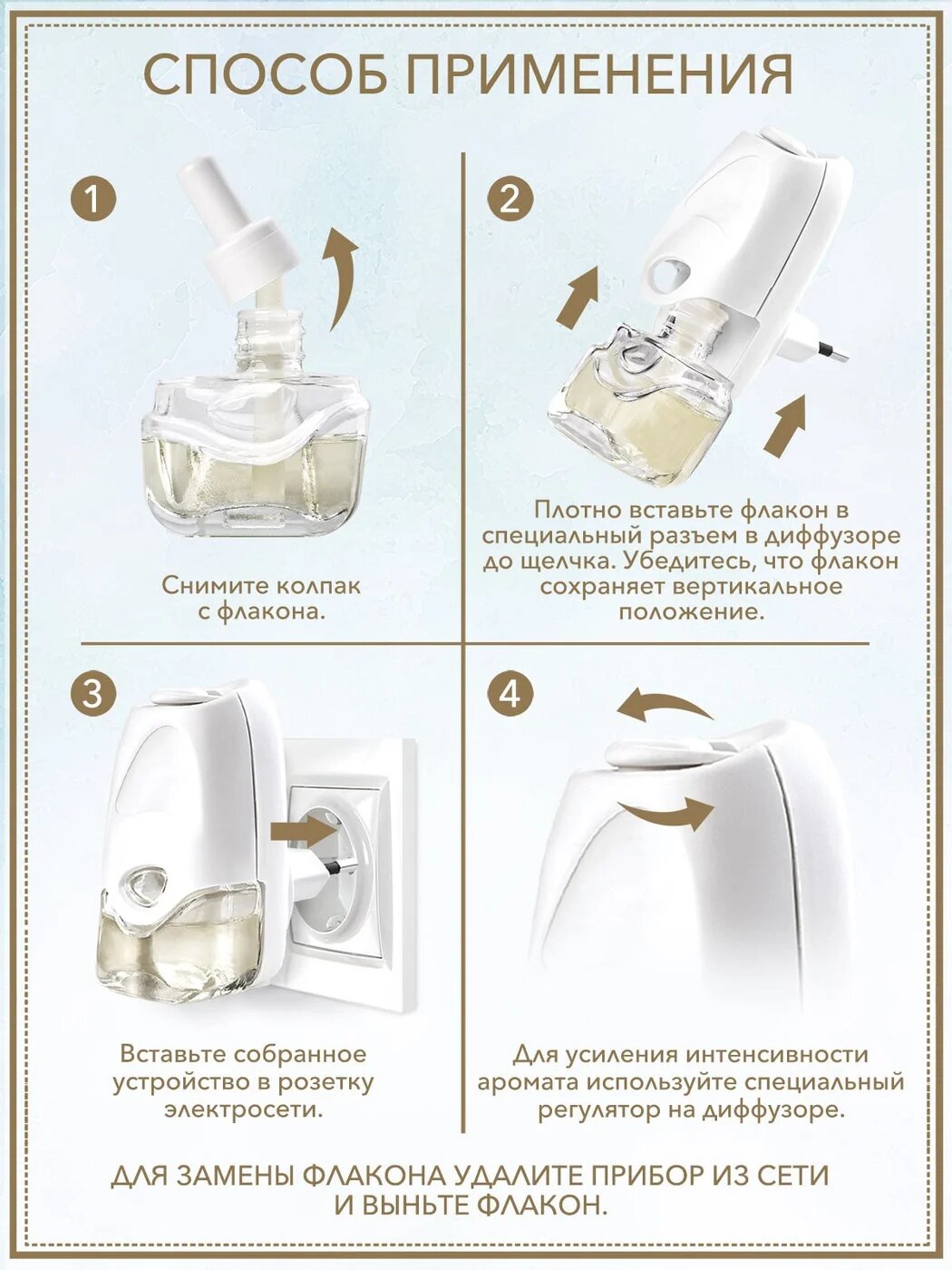 СПОСОБ ПРИМЕНЕНИЯ

1

Снимите колпак с флакона.

2

Плотно вставьте флакон в специальный разъем в диффузоре до щелчка. Убедитесь, что флакон сохраняет вертикальное положение.

3

Вставьте собранное устройство в розетку электросети.

4

Для усиления интенсивности аромата используйте специальный регулятор на диффузоре.

ДЛЯ ЗАМЕНЫ ФЛАКОНА УДАЛИТЕ ПРИБОР ИЗ СЕТИ И ВЫНЬТЕ ФЛАКОН.