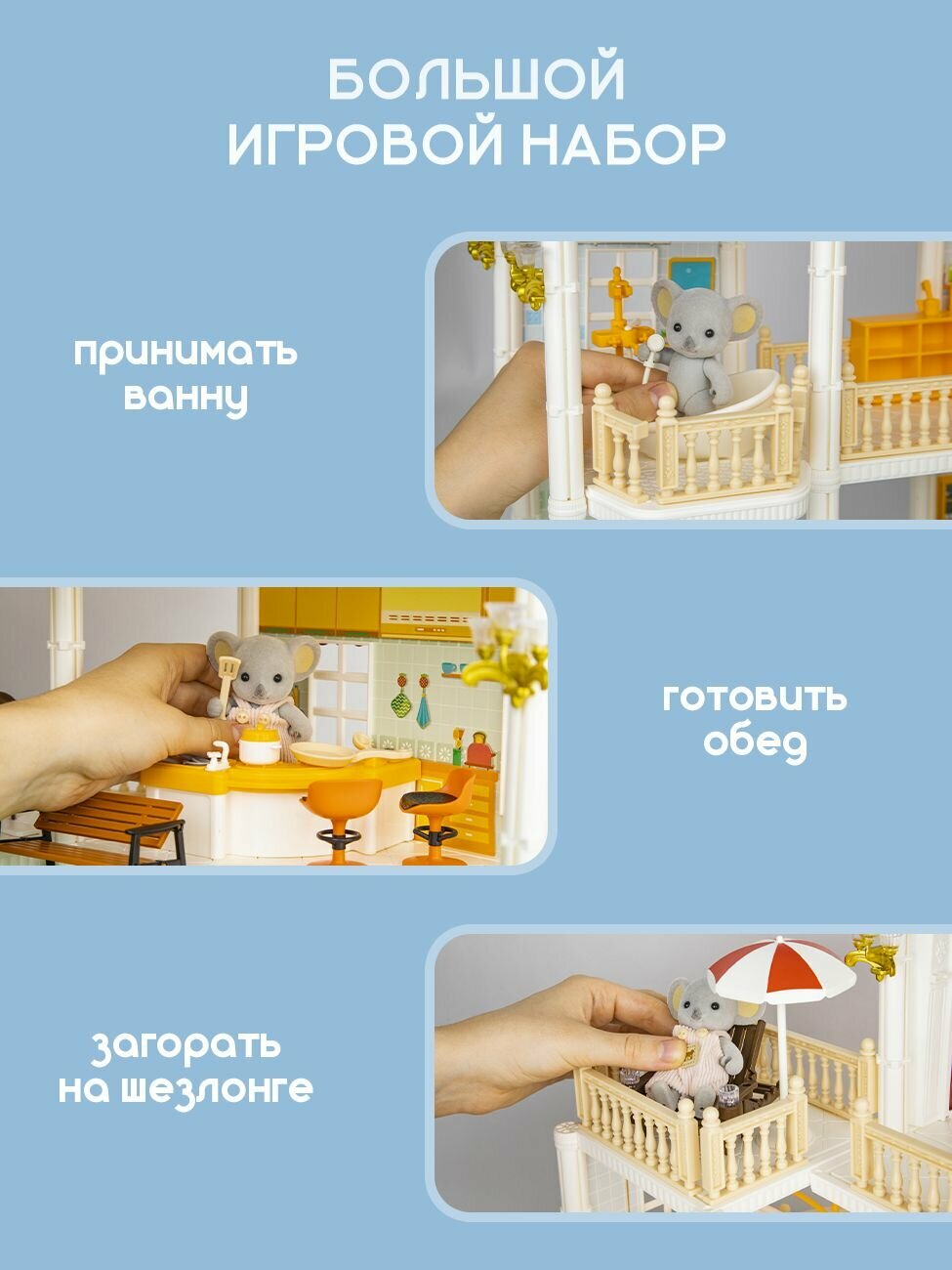 БОЛЬШОЙ ИГРОВОЙ НАБОР

принимать ванну

готовить обед

загорать на шезлонге