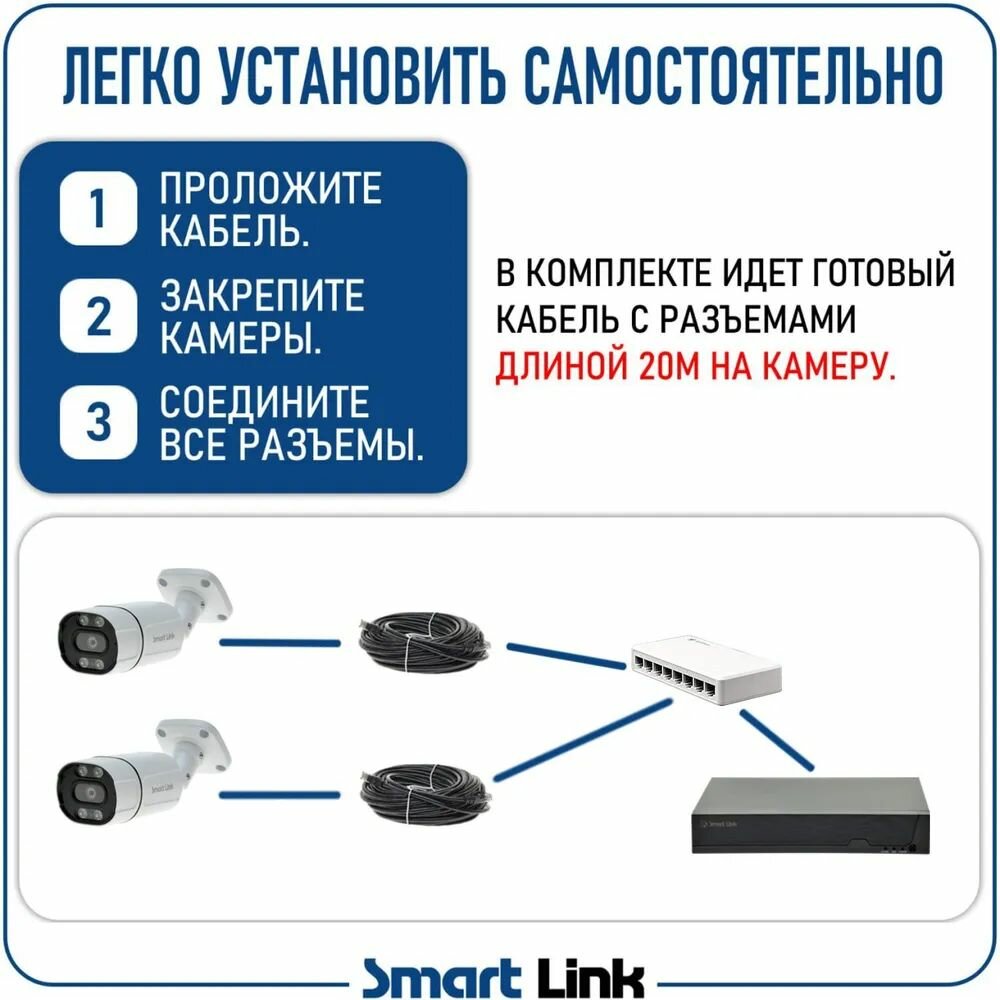 ЛЕГКО УСТАНОВИТЬ САМОСТОЯТЕЛЬНО

1 ПРОЛОЖИТЕ КАБЕЛЬ.

2 ЗАКРЕПИТЕ КАМЕРЫ.

3 СОЕДИНИТЕ ВСЕ РАЗЪЕМЫ.

В КОМПЛЕКТЕ ИДЕТ ГОТОВЫЙ КАБЕЛЬ С РАЗЪЕМАМИ ДЛИНОЙ 20М НА КАМЕРУ.

Smart Link

Smart Link

Smart Link

Smart Link