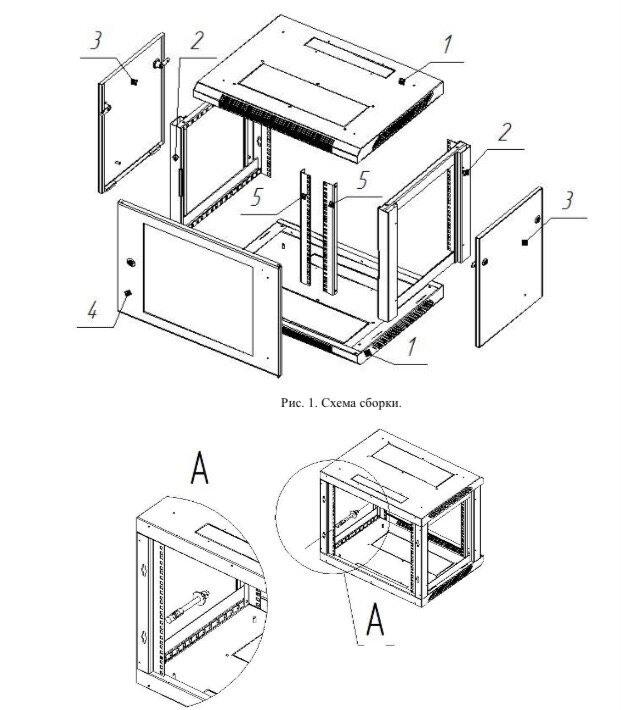 3
2
1
2
5
5
3
4
1

Рис. 1. Схема сборки.

A

A