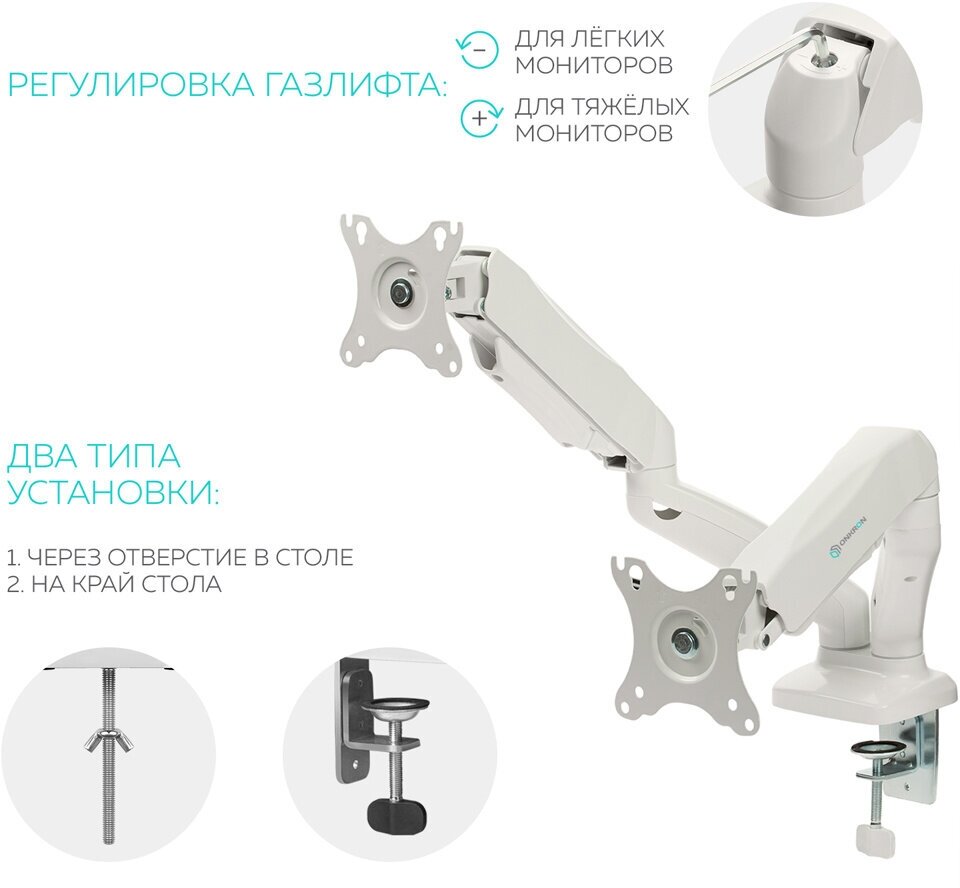 РЕГУЛИРОВКА ГАЗЛИФТА:

− ДЛЯ ЛЁГКИХ МОНИТОРОВ

+ ДЛЯ ТЯЖЁЛЫХ МОНИТОРОВ

ДВА ТИПА УСТАНОВКИ:

1. ЧЕРЕЗ ОТВЕРСТИЕ В СТОЛЕ
2. НА КРАЙ СТОЛА

ONKRON