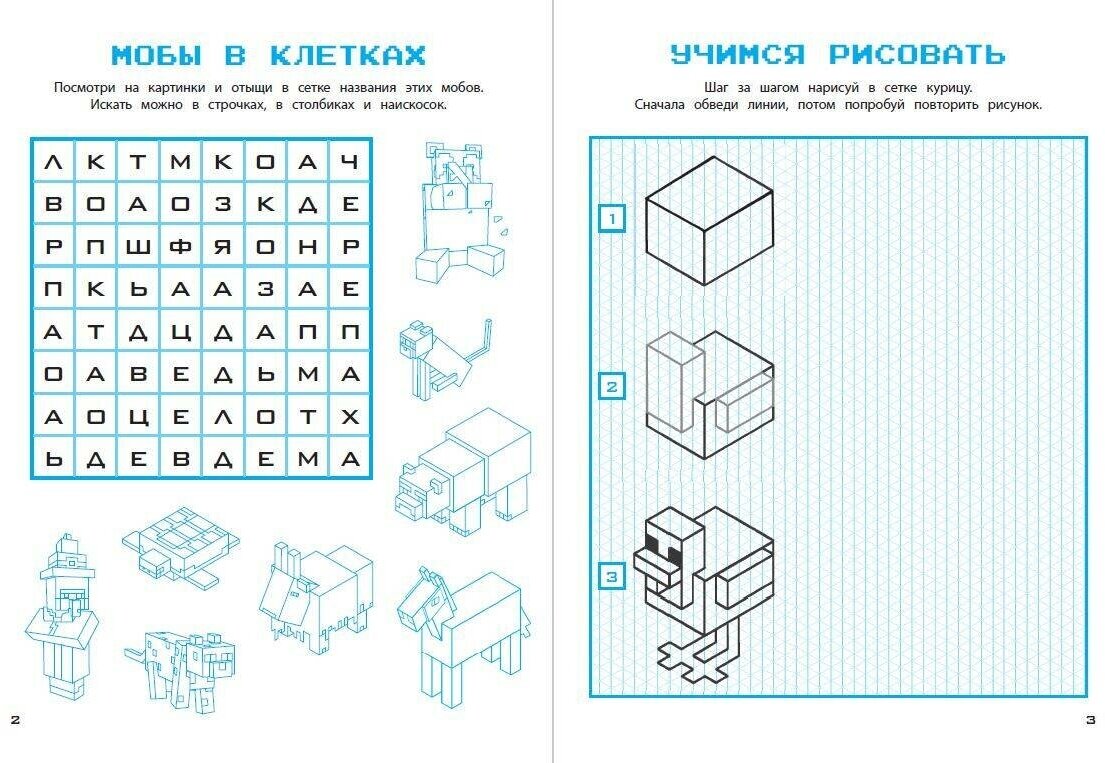 МОБЫ В КЛЕТКАХ

Посмотри на картинки и отыщи в сетке названия этих мобов. Искать можно в строчках, в столбиках и наискосок.

| Л | К | Т | М | К | О | А | Ч |
|---|---|---|---|---|---|---|---|
| В | О | А | О | З | К | Д | Е |
| Р | П | Ш | Ф | Я | О | Н | Р |
| П | К | Ь | А | А | З | А | Е |
| А | Т | Д | Ц | Д | А | П | П |
| О | А | В | Е | Д | Ь | М | А |
| А | О | Ц | Е | Л | О | Т | Х |
| Ь | Д | Е | В | Д | Е | М | А |

2

УЧИМСЯ РИСОВАТЬ

Шаг за шагом нарисуй в сетке курицу. Сначала обведи линии, потом попробуй повторить рисунок.

1

2

3

3