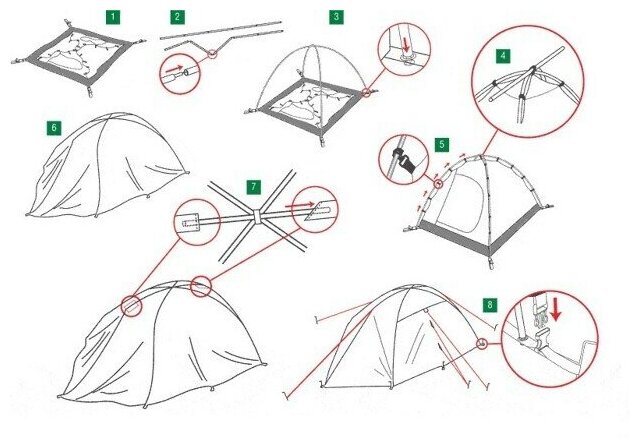 1
2
3
4
6
5
7
8