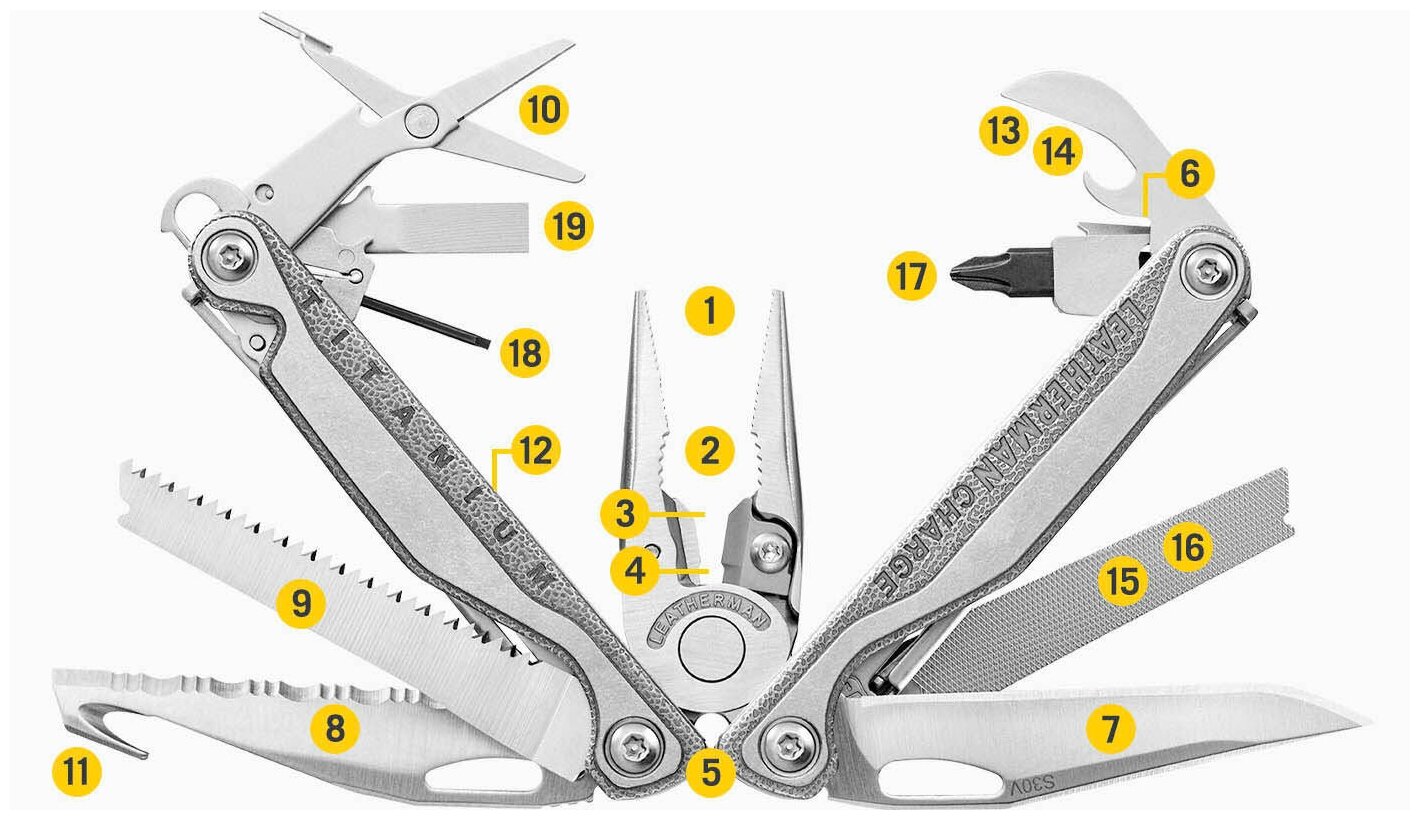 10
19
18
TITANIUM
12
9
8
11
1
2
3
4
LEATHERMAN
5
13
14
6
17
LEATHERMAN CHARGE
16
15
7
S30V