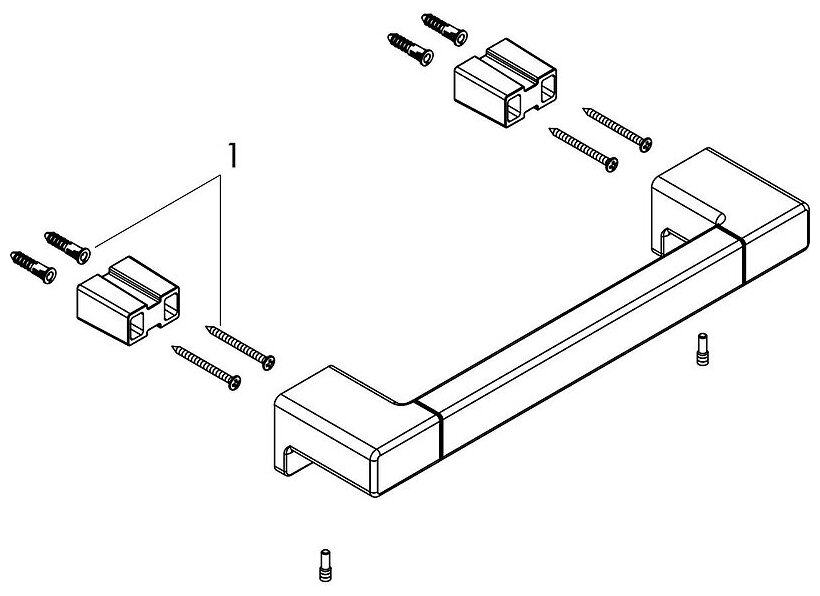 1