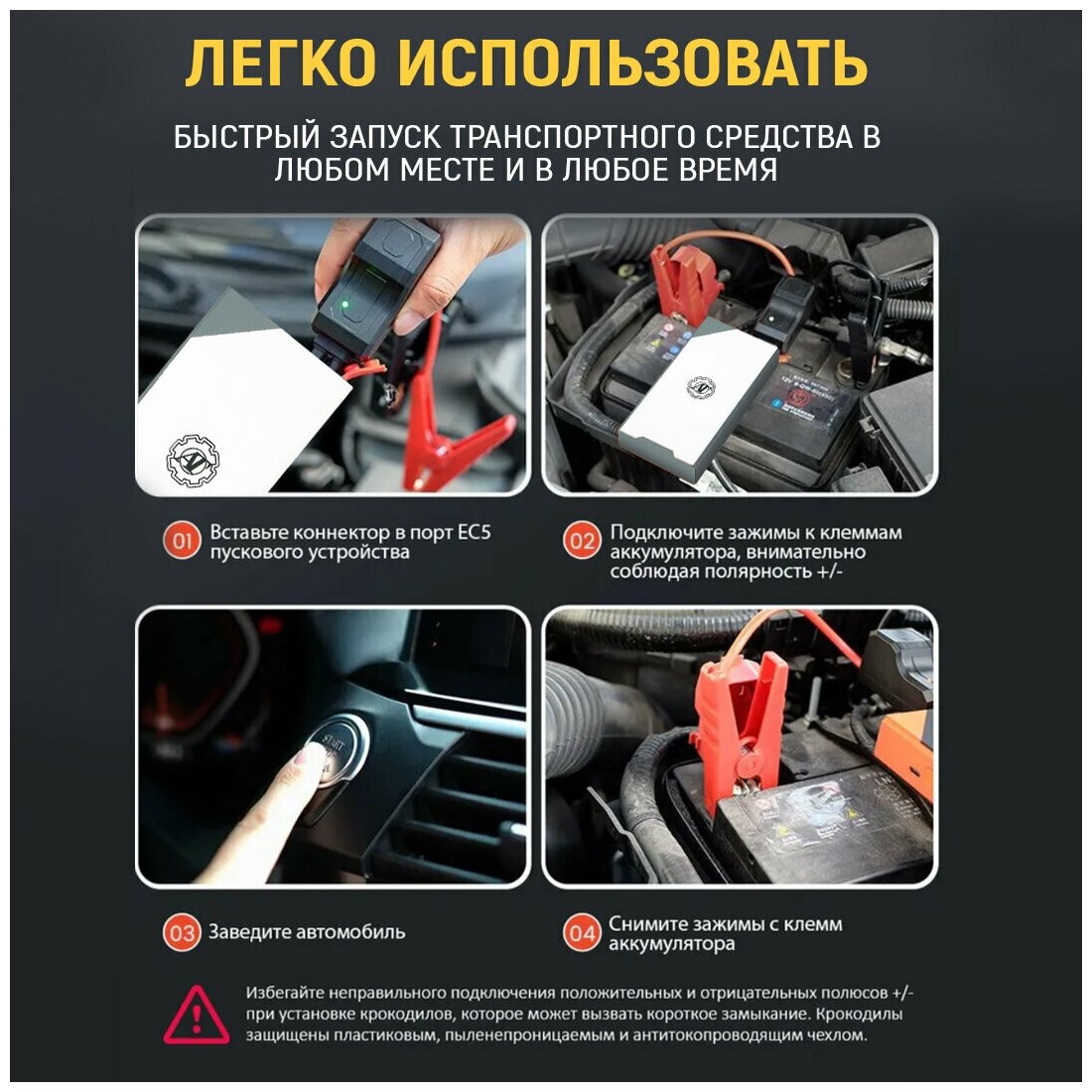 ЛЕГКО ИСПОЛЬЗОВАТЬ

БЫСТРЫЙ ЗАПУСК ТРАНСПОРТНОГО СРЕДСТВА В ЛЮБОМ МЕСТЕ И В ЛЮБОЕ ВРЕМЯ

01 Вставьте коннектор в порт EC5 пускового устройства

02 Подключите зажимы к клеммам аккумулятора, внимательно соблюдая полярность +/-

START

03 Заведите автомобиль

04 Снимите зажимы с клемм аккумулятора

Избегайте неправильного подключения положительных и отрицательных полюсов +/- при установке крокодилов, которое может вызвать короткое замыкание. Крокодилы защищены пластиковым, пыленепроницаемым и антитокопроводящим чехлом.