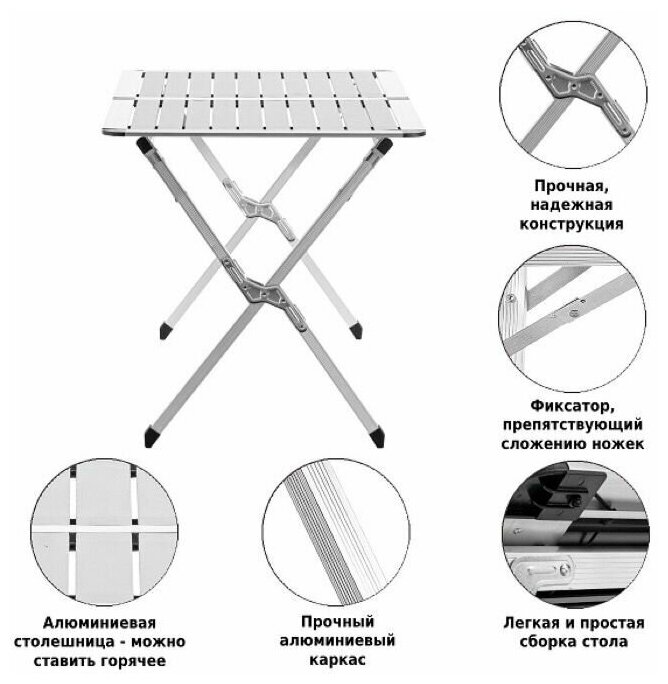 Прочная, надежная конструкция

Фиксатор, препятствующий сложению ножек

Алюминиевая столешница - можно ставить горячее

Прочный алюминиевый каркас

Легкая и простая сборка стола