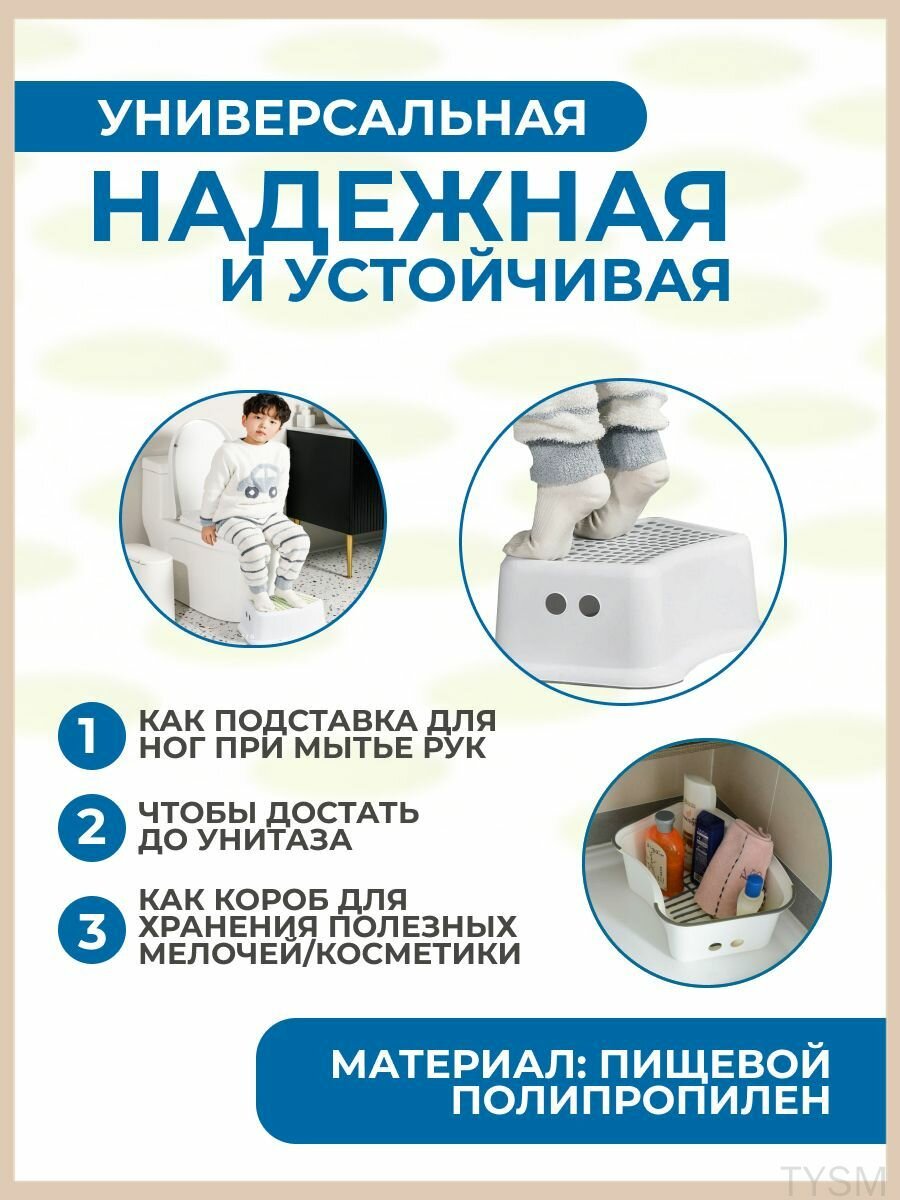 УНИВЕРСАЛЬНАЯ

НАДЕЖНАЯ
И УСТОЙЧИВАЯ

1 КАК ПОДСТАВКА ДЛЯ НОГ ПРИ МЫТЬЕ РУК

2 ЧТОБЫ ДОСТАТЬ ДО УНИТАЗА

3 КАК КОРОБ ДЛЯ ХРАНЕНИЯ ПОЛЕЗНЫХ МЕЛОЧЕЙ/КОСМЕТИКИ

МАТЕРИАЛ: ПИЩЕВОЙ ПОЛИПРОПИЛЕН

TYSM