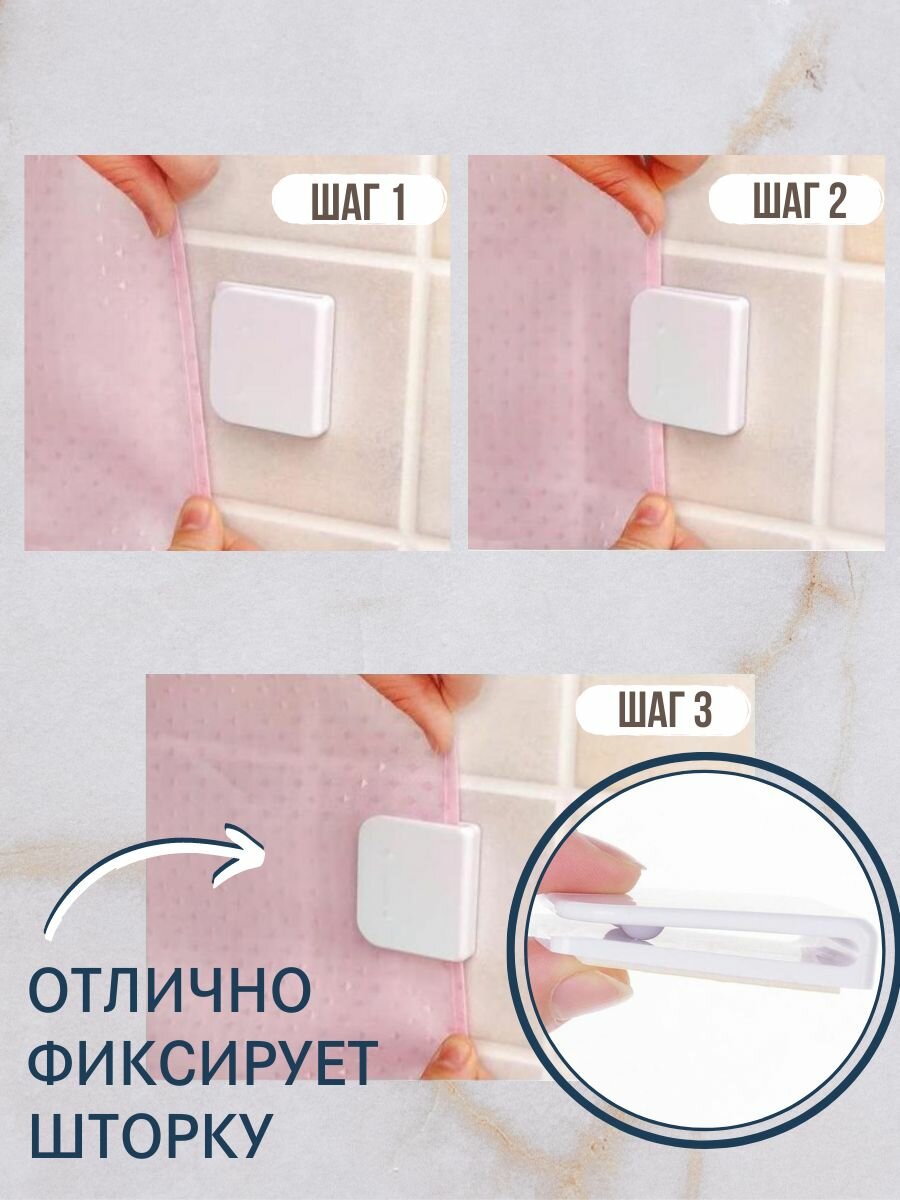 ШАГ 1

ШАГ 2

ШАГ 3

ОТЛИЧНО ФИКСИРУЕТ ШТОРКУ