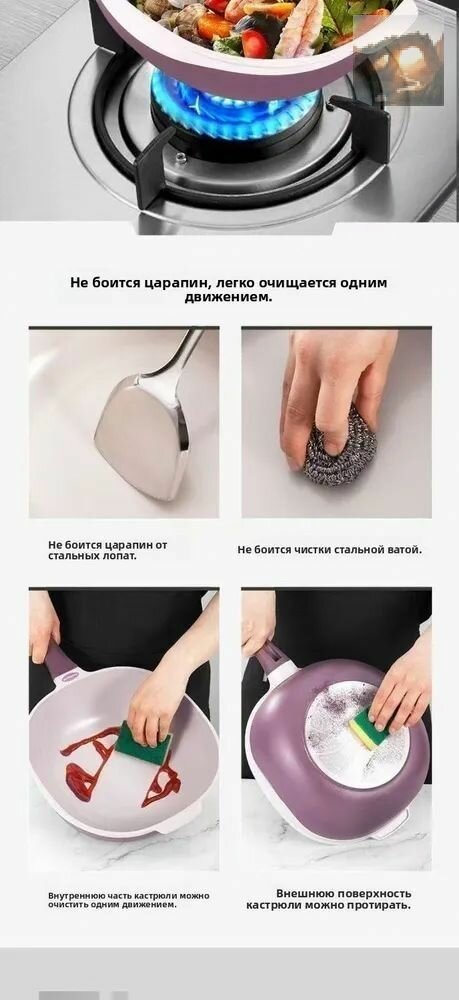 Не боится царапин, легко очищается одним движением.

Не боится царапин от стальных лопат.

Не боится чистки стальной ватой.

Внутреннюю часть кастрюли можно очистить одним движением.

Внешнюю поверхность кастрюли можно протирать.